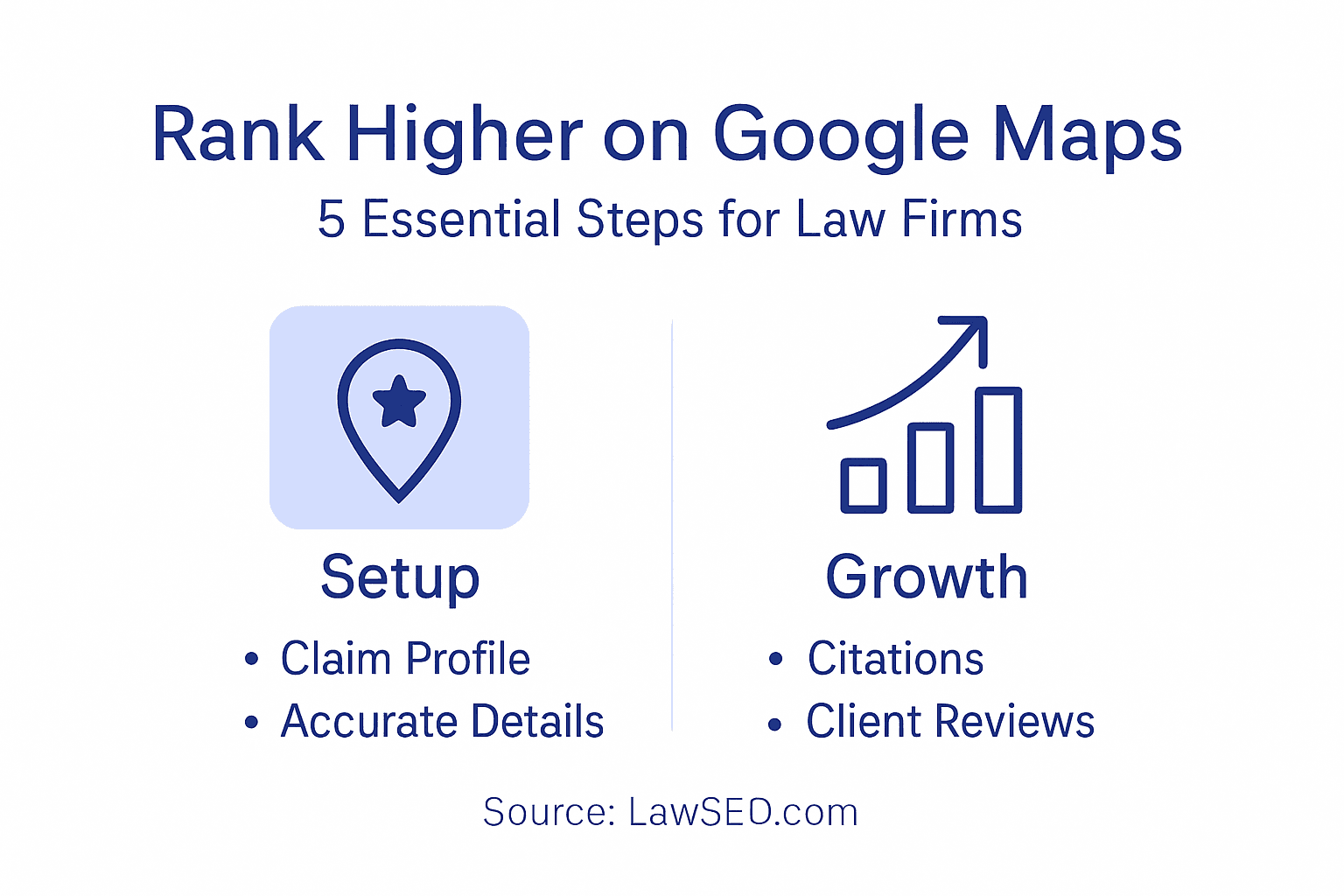 Rank Higher on Google Maps
5 Essential Steps for Law Firms

Setup
• Claim Profile
• Accurate Details

Growth
• Citations
• Client Reviews

Source: LawSEO.com