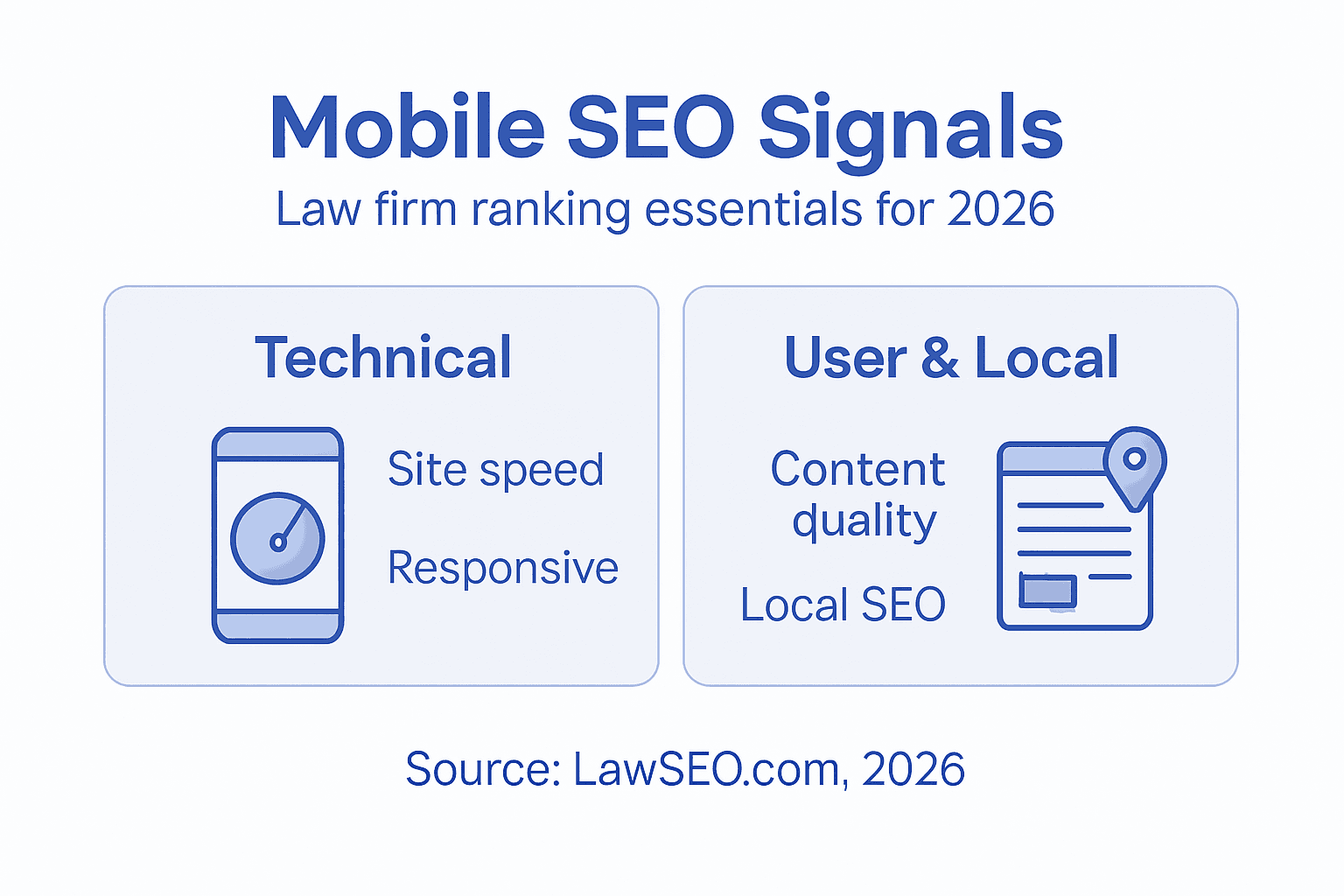 Mobile SEO Signals

Law firm ranking essentials for 2026

Technical

Site speed

Responsive

User & Local

Content quality

Local SEO

Source: LawSEO.com, 2026