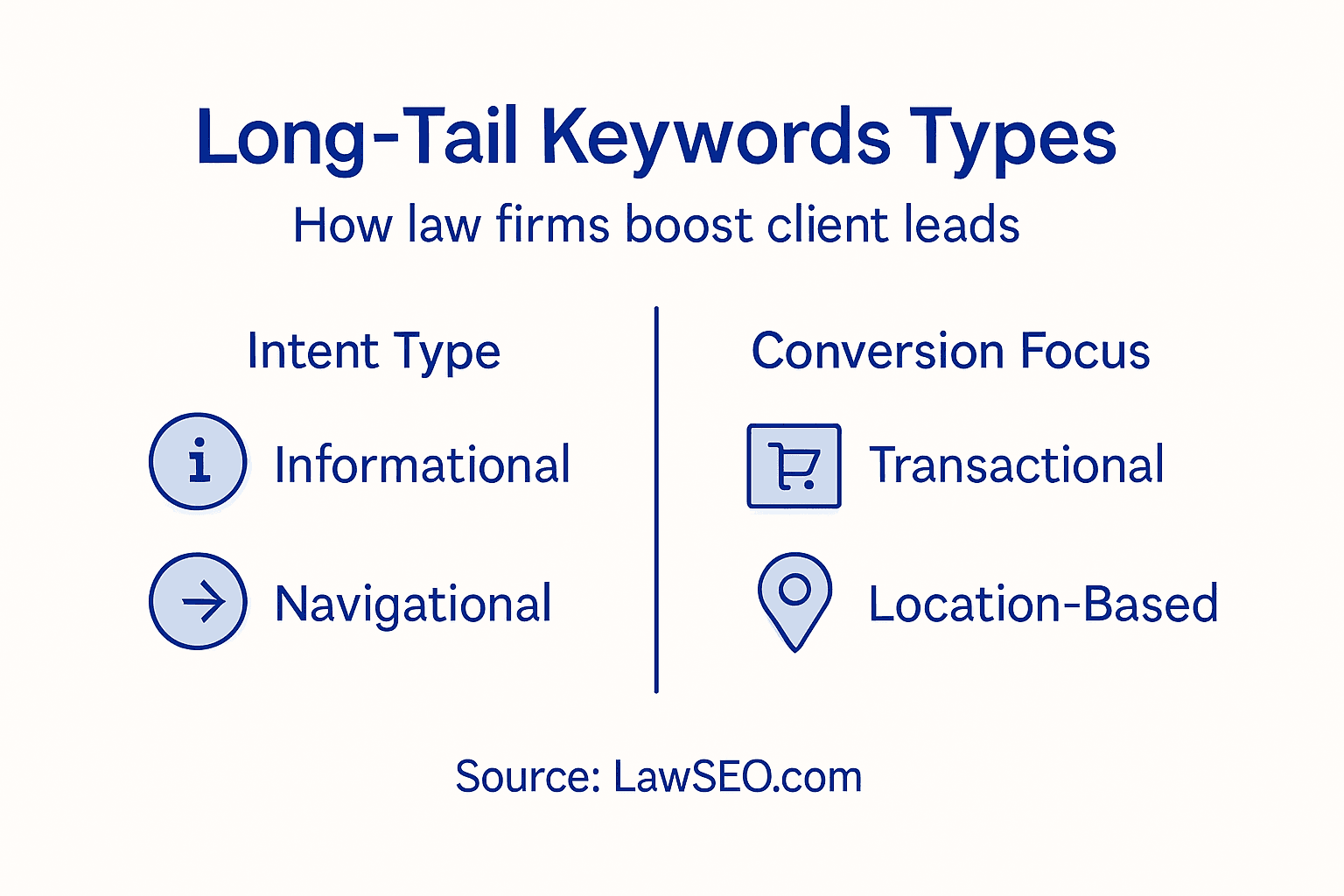 Long-Tail Keywords Types

How law firms boost client leads

Intent Type

Informational

Navigational

Conversion Focus

Transactional

Location-Based

Source: LawSEO.com