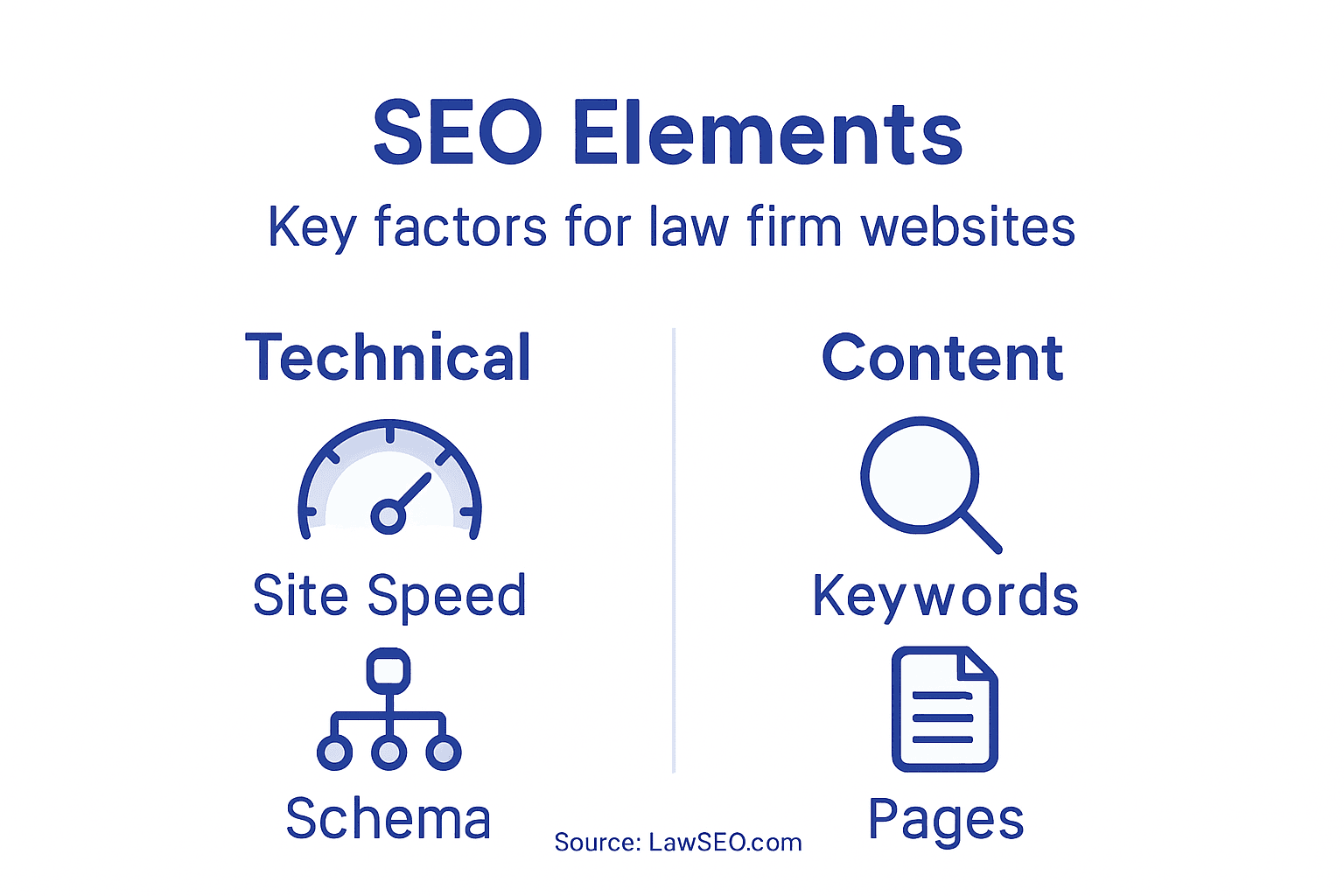 SEO Elements

Key factors for law firm websites

Technical

Site Speed

Schema

Content

Keywords

Pages

Source: LawSEO.com