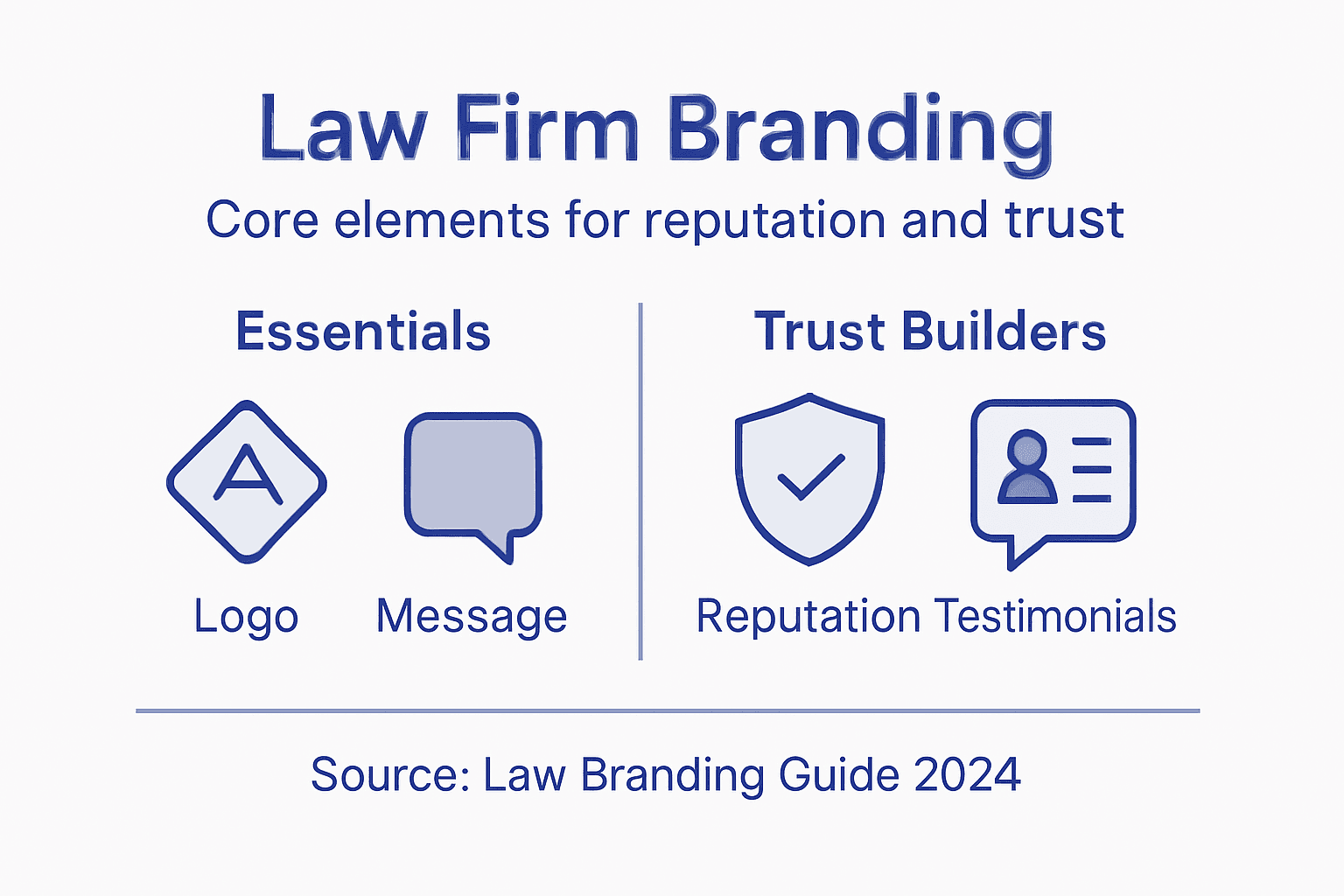 Law Firm Branding

Core elements for reputation and trust

Essentials

A

Logo

Message

Trust Builders

Reputation

Testimonials

Source: Law Branding Guide 2024