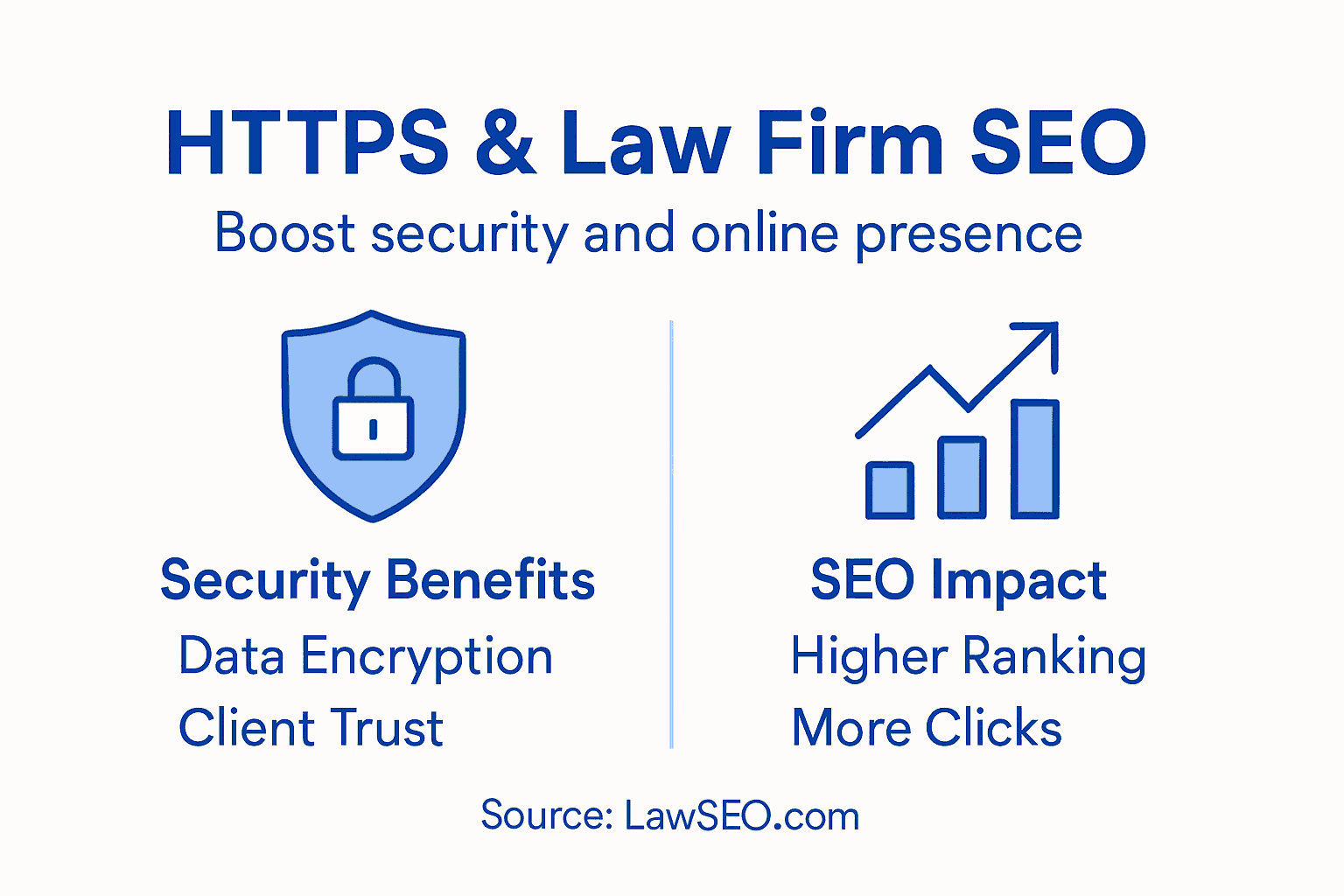 HTTPS & Law Firm SEO

Boost security and online presence

Security Benefits

Data Encryption

Client Trust

SEO Impact

Higher Ranking

More Clicks

Source: LawSEO.com