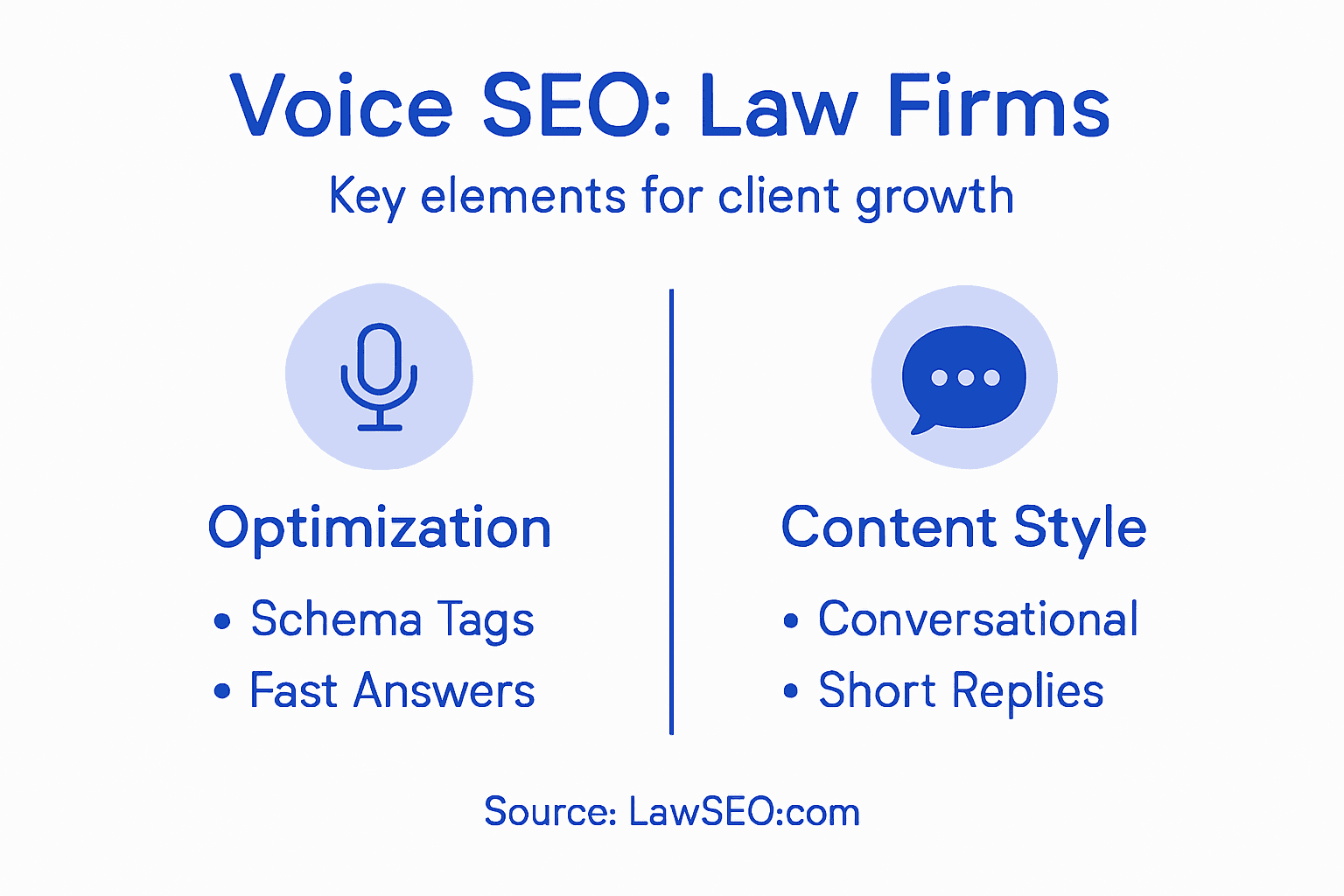 Voice SEO: Law Firms

Key elements for client growth

Optimization

• Schema Tags
• Fast Answers

Content Style

• Conversational
• Short Replies

Source: LawSEO:com