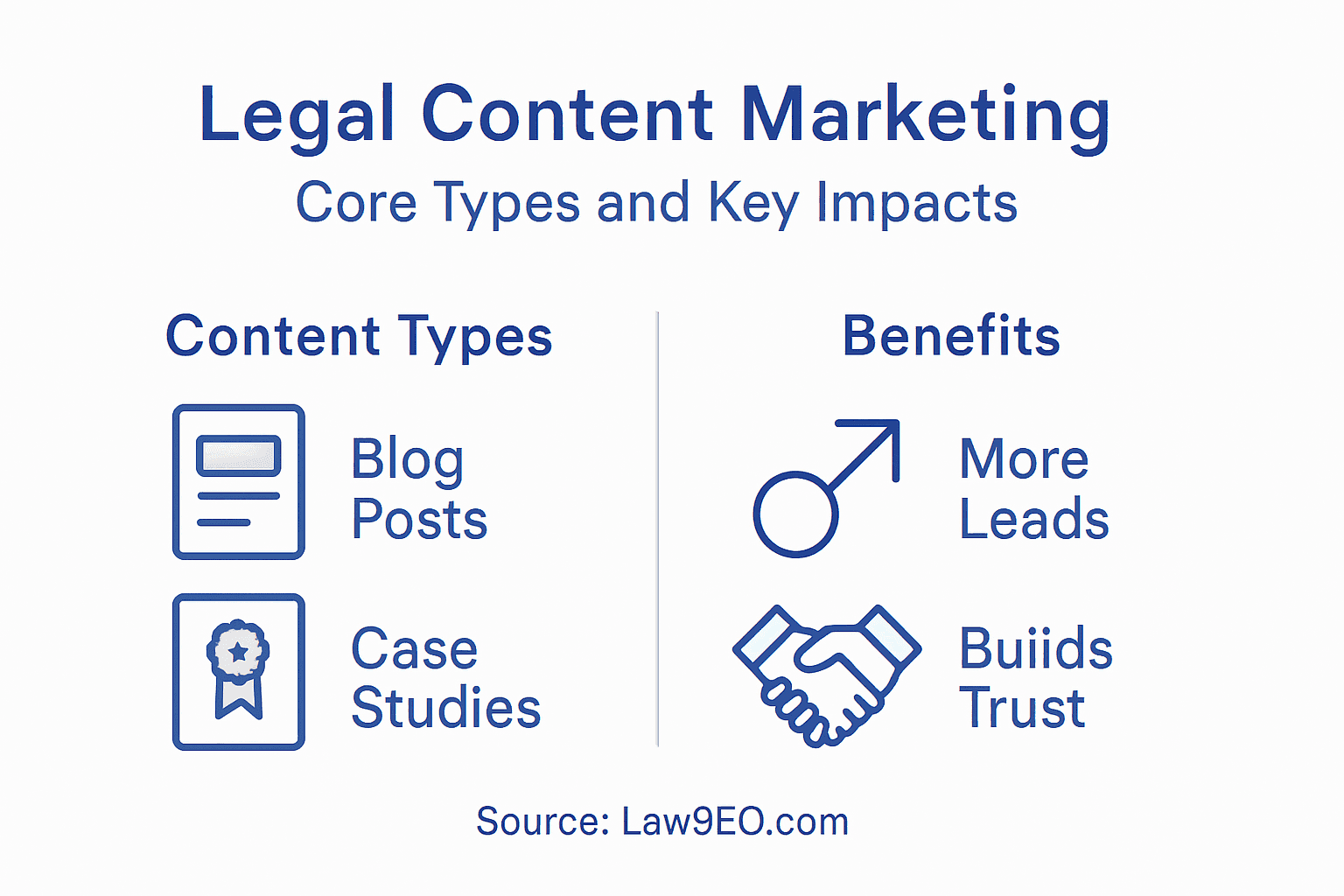 Legal Content Marketing
Core Types and Key Impacts

Content Types

Blog Posts

Case Studies

Benefits

More Leads

Buiids Trust

Source: Law9EO.com