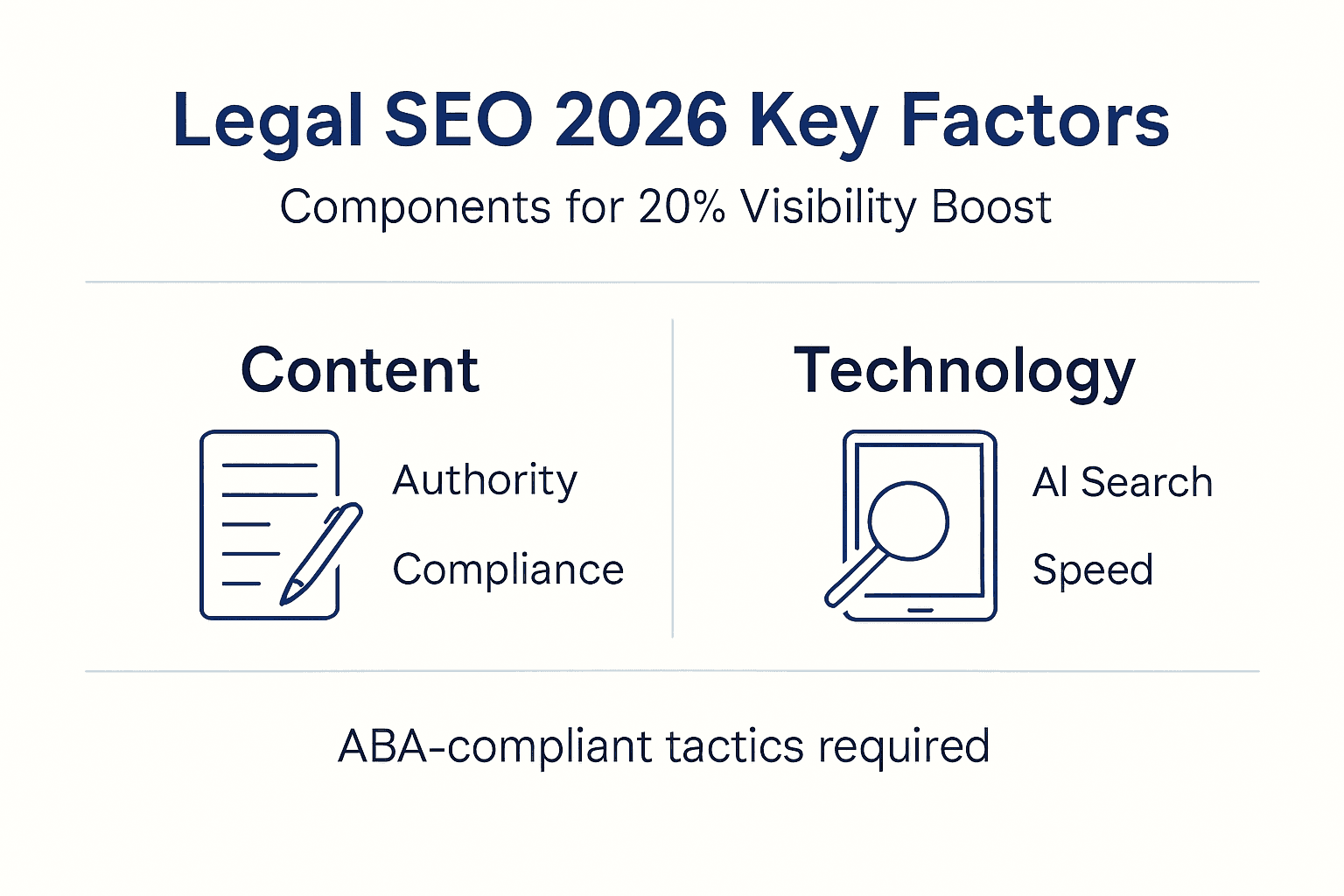 Legal SEO 2026 Key Factors

Components for 20% Visibility Boost

Content

Authority

Compliance

Technology

AI Search

Speed

ABA-compliant tactics required