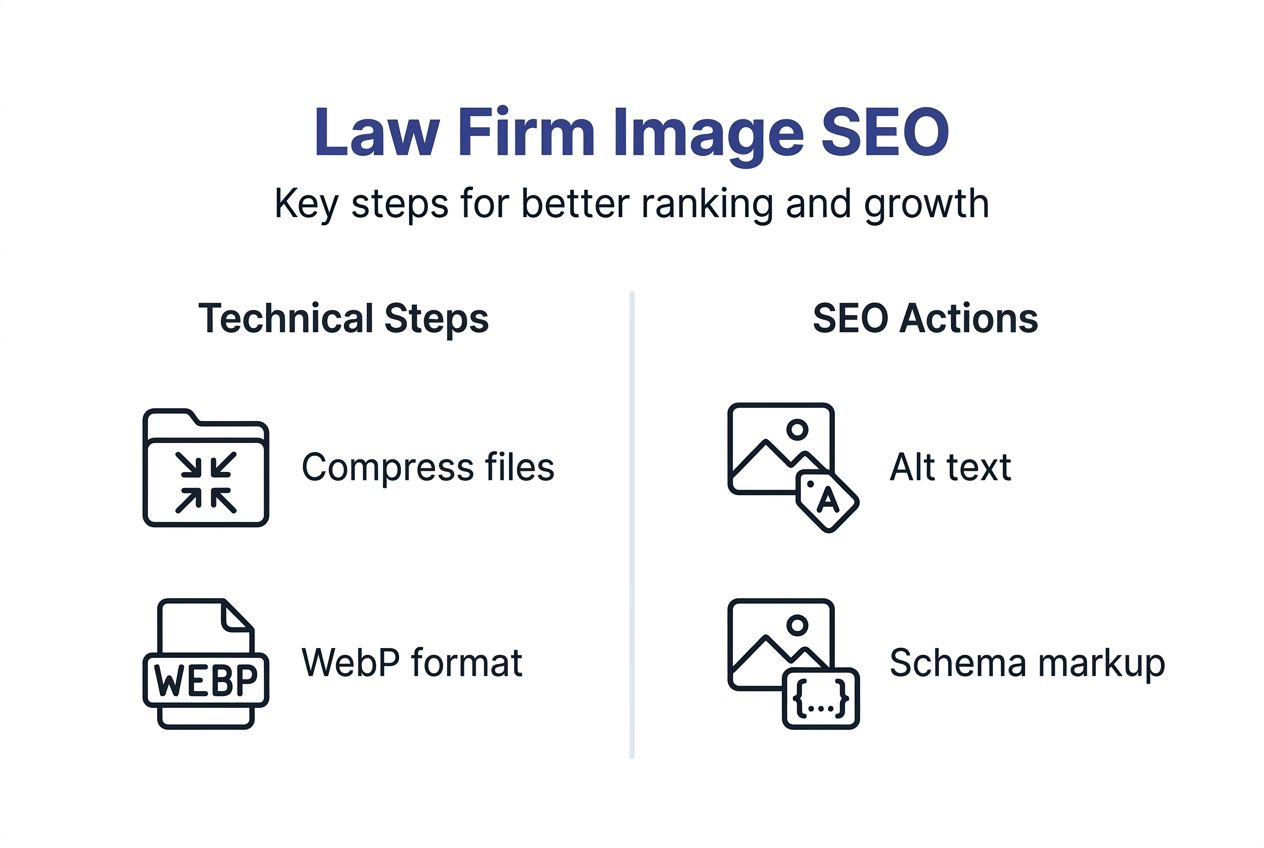 Law Firm Image SEO

Key steps for better ranking and growth

Technical Steps

Compress files

WEBP

WebP format

SEO Actions

A

Alt text

{...}

Schema markup