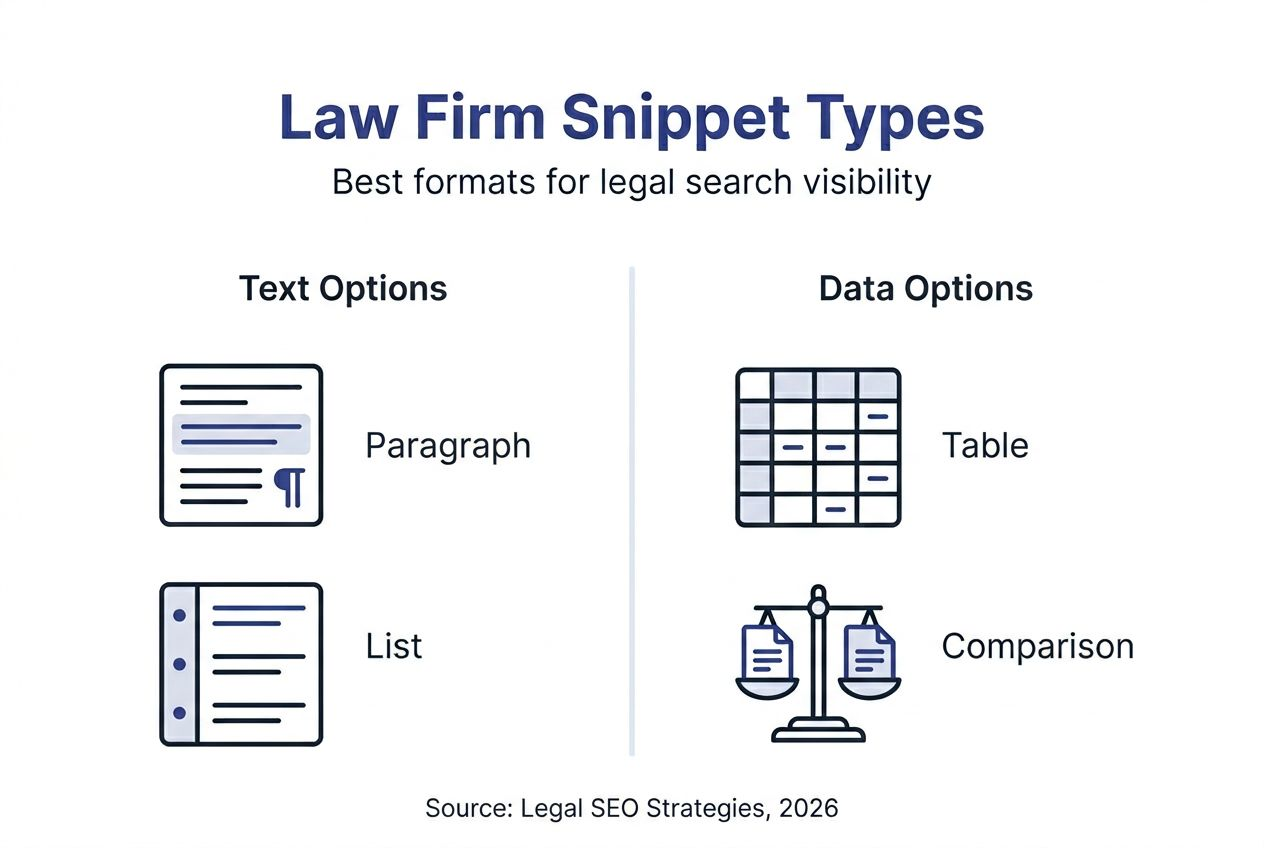 Law Firm Snippet Types

Best formats for legal search visibility

Text Options

Paragraph

List

Data Options

Table

Comparison

Source: Legal SEO Strategies, 2026