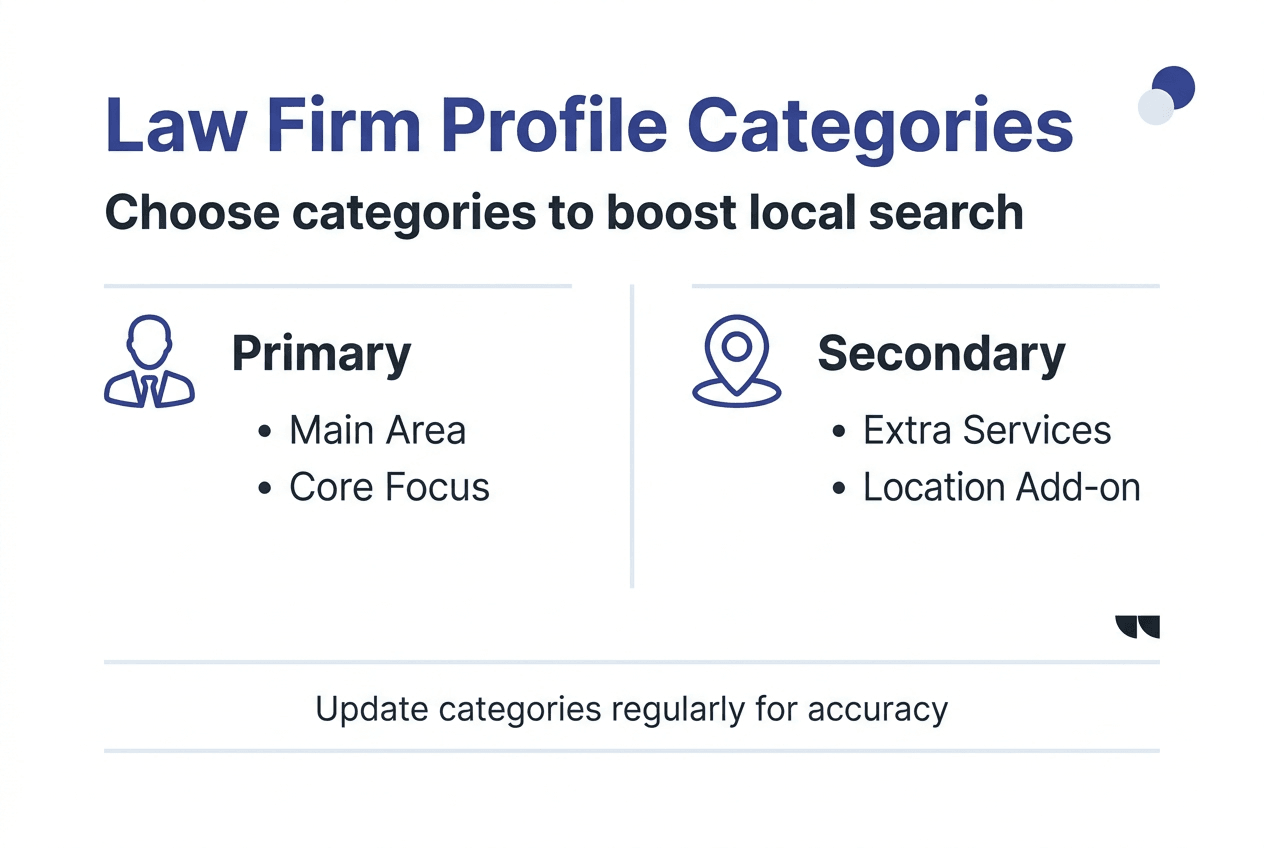 Law Firm Profile Categories

Choose categories to boost local search

Primary
• Main Area
• Core Focus

Secondary
• Extra Services
• Location Add-on

Update categories regularly for accuracy