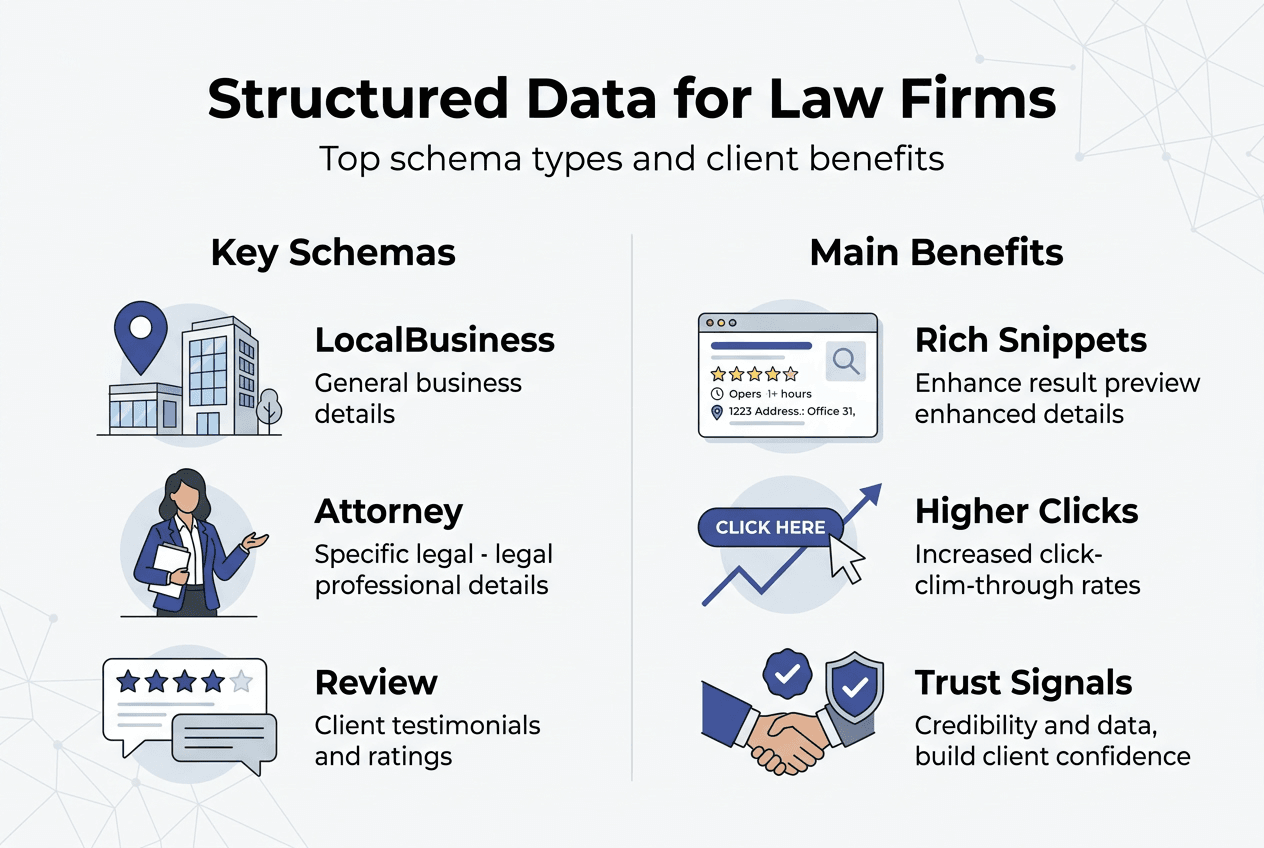 Structured Data for Law Firms

Top schema types and client benefits

Key Schemas

LocalBusiness

General business details

Attorney

Specific legal - legal professional details

Review

Client testimonials and ratings

Main Benefits

Opers 1+ hours

1223 Address.: Office 31,

Rich Snippets

Enhance result preview enhanced details

CLICK HERE

Higher Clicks

Increased click-clim-through rates

Trust Signals

Credibility and data, build client confidence