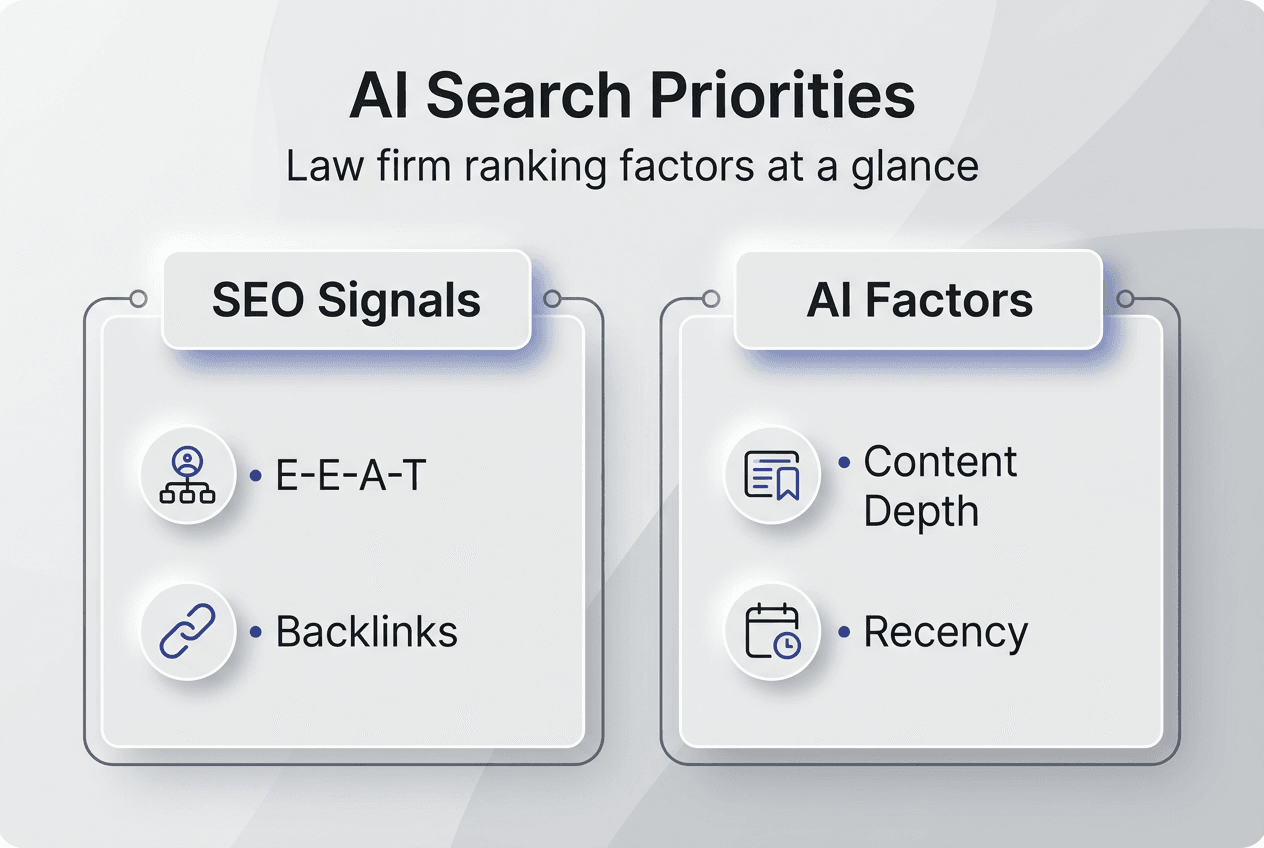 AI Search Priorities

Law firm ranking factors at a glance

SEO Signals

• E-E-A-T

• Backlinks

AI Factors

• Content Depth

• Recency