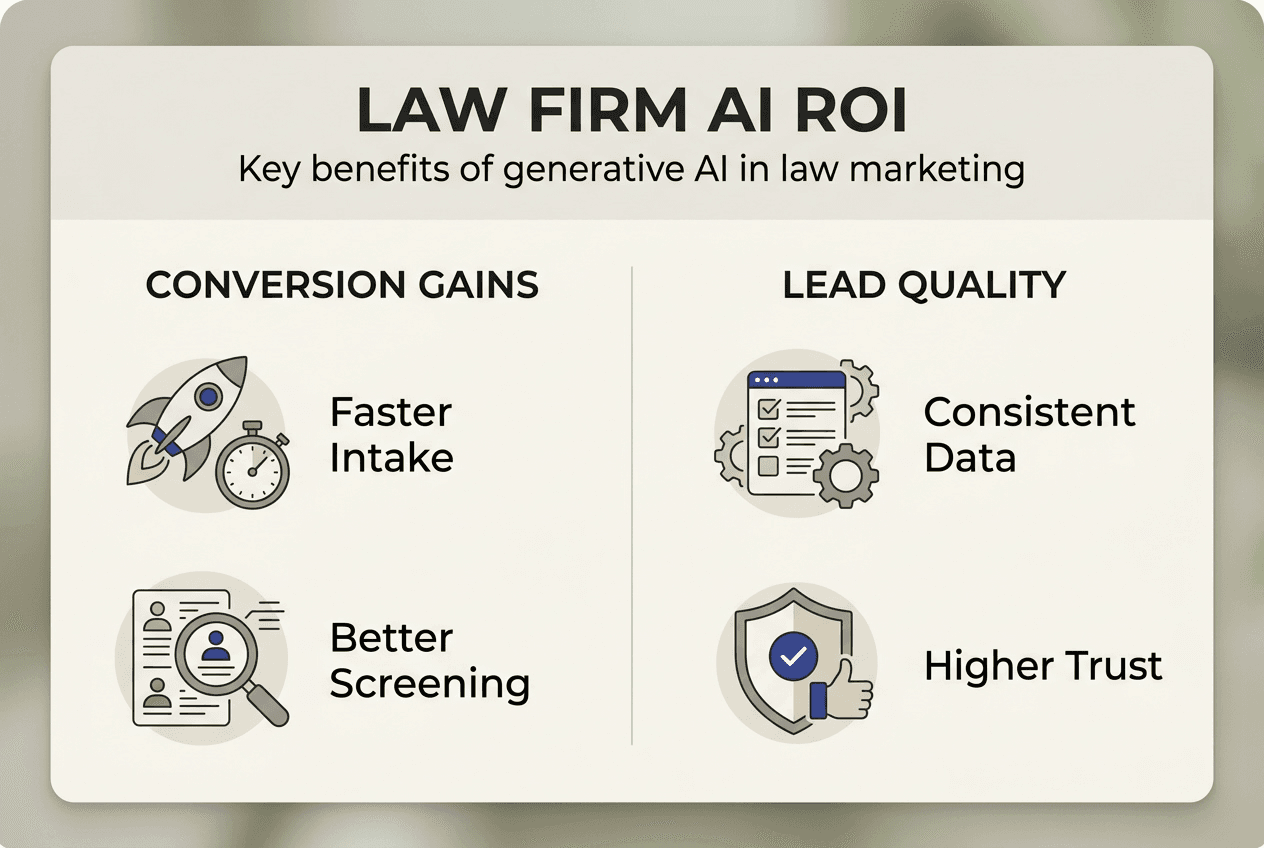 LAW FIRM AI ROI

Key benefits of generative AI in law marketing

CONVERSION GAINS

Faster Intake

Better Screening

LEAD QUALITY

Consistent Data

Higher Trust