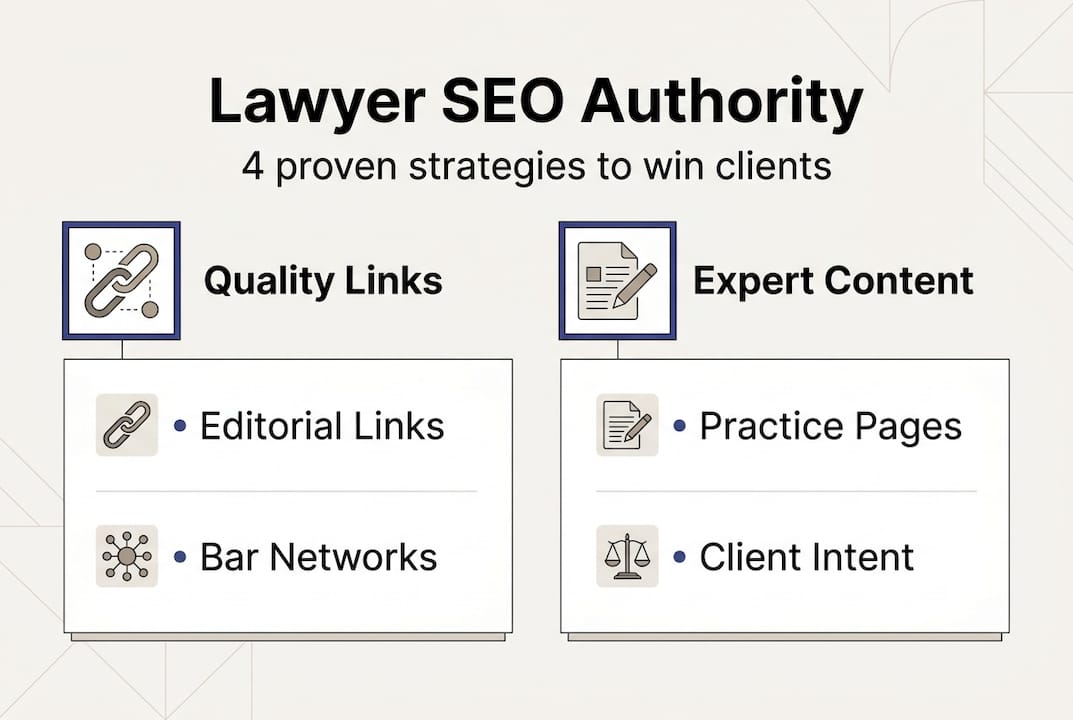 Lawyer SEO Authority
4 proven strategies to win clients

Quality Links

• Editorial Links

• Bar Networks

Expert Content

• Practice Pages

• Client Intent