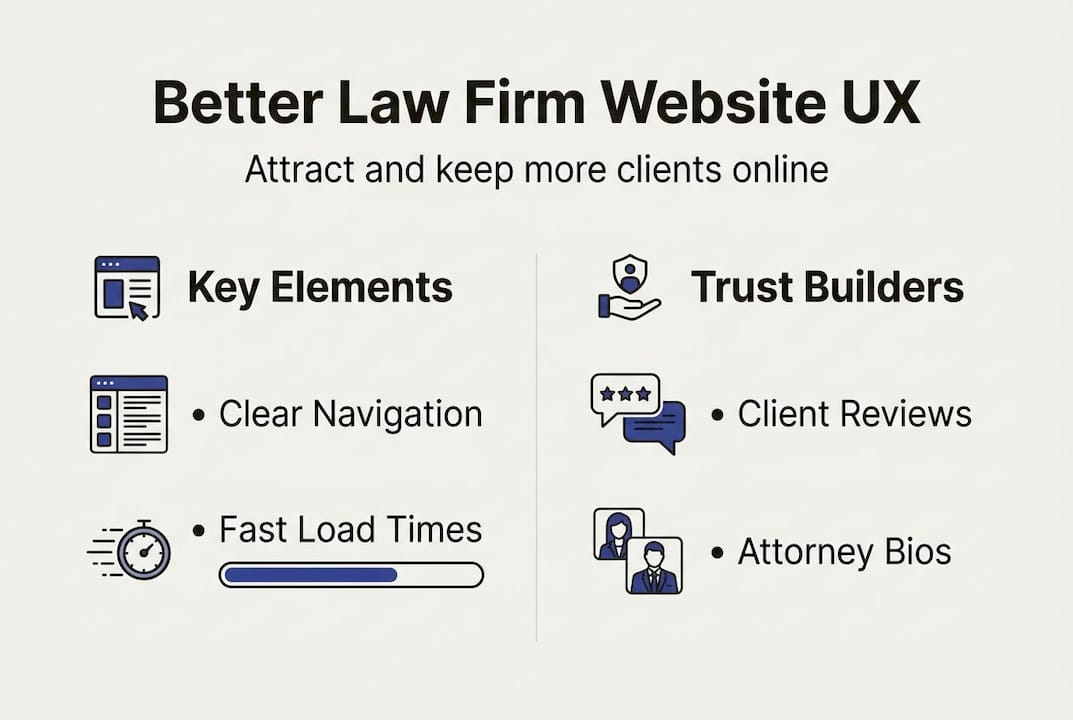 Better Law Firm Website UX

Attract and keep more clients online

Key Elements

• Clear Navigation

• Fast Load Times

Trust Builders

• Client Reviews

• Attorney Bios