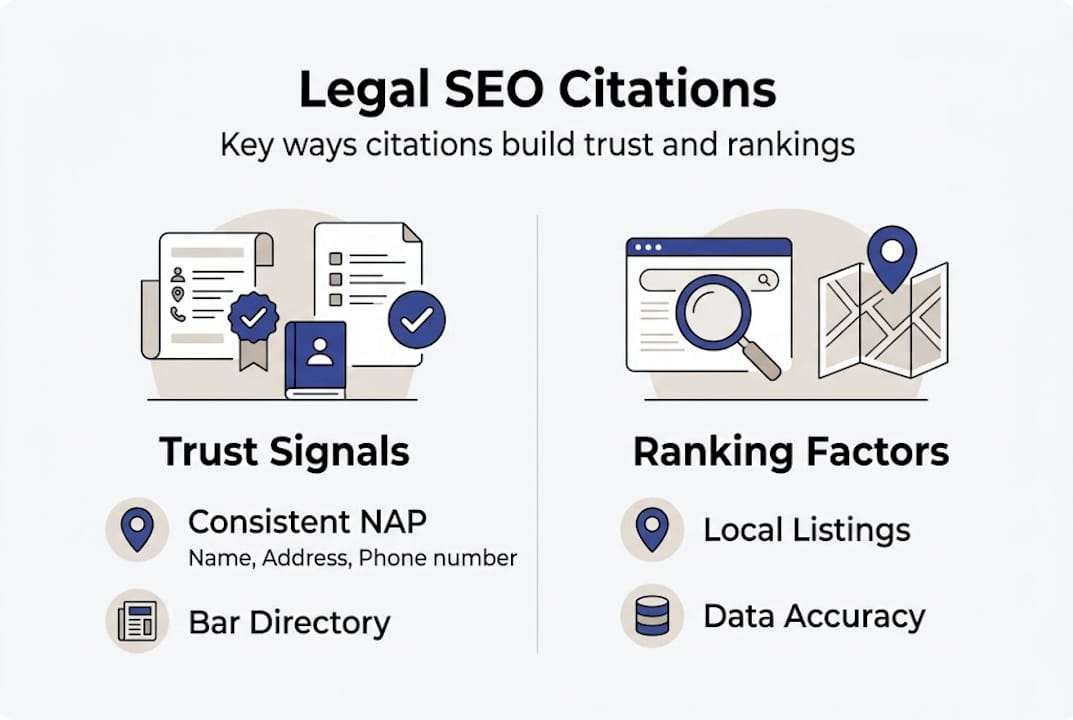 Legal SEO Citations

Key ways citations build trust and rankings

Trust Signals

Consistent NAP
Name, Address, Phone number

Bar Directory

Ranking Factors

Local Listings

Data Accuracy