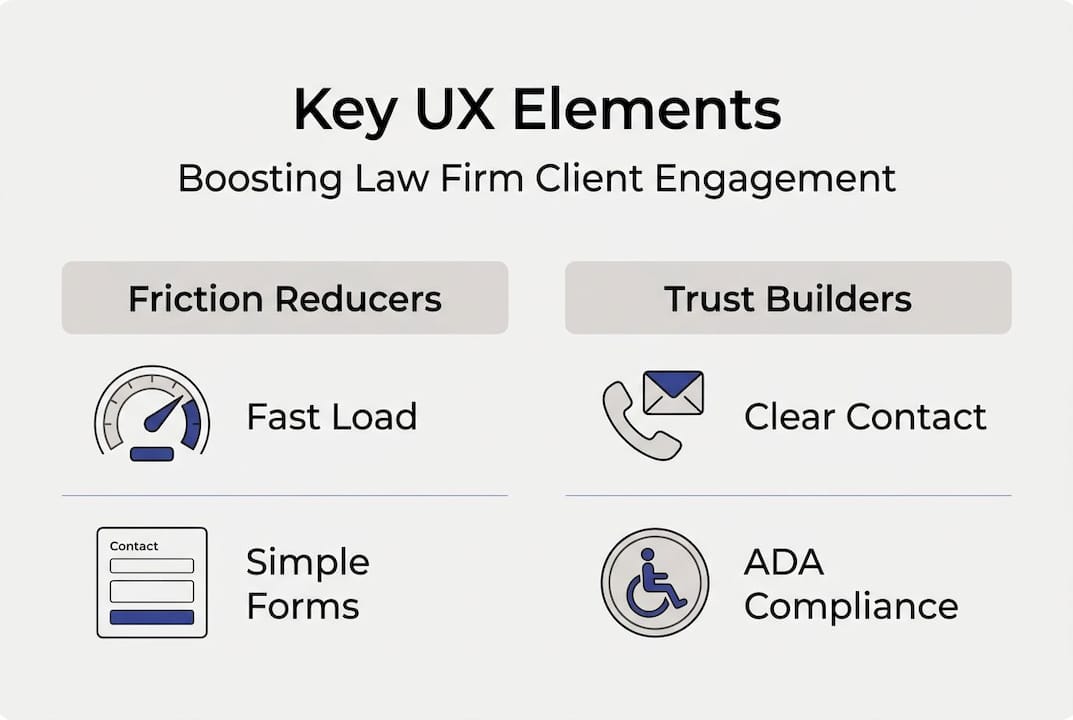 Key UX Elements

Boosting Law Firm Client Engagement

Friction Reducers

Fast Load

Contact

Simple Forms

Trust Builders

Clear Contact

ADA Compliance