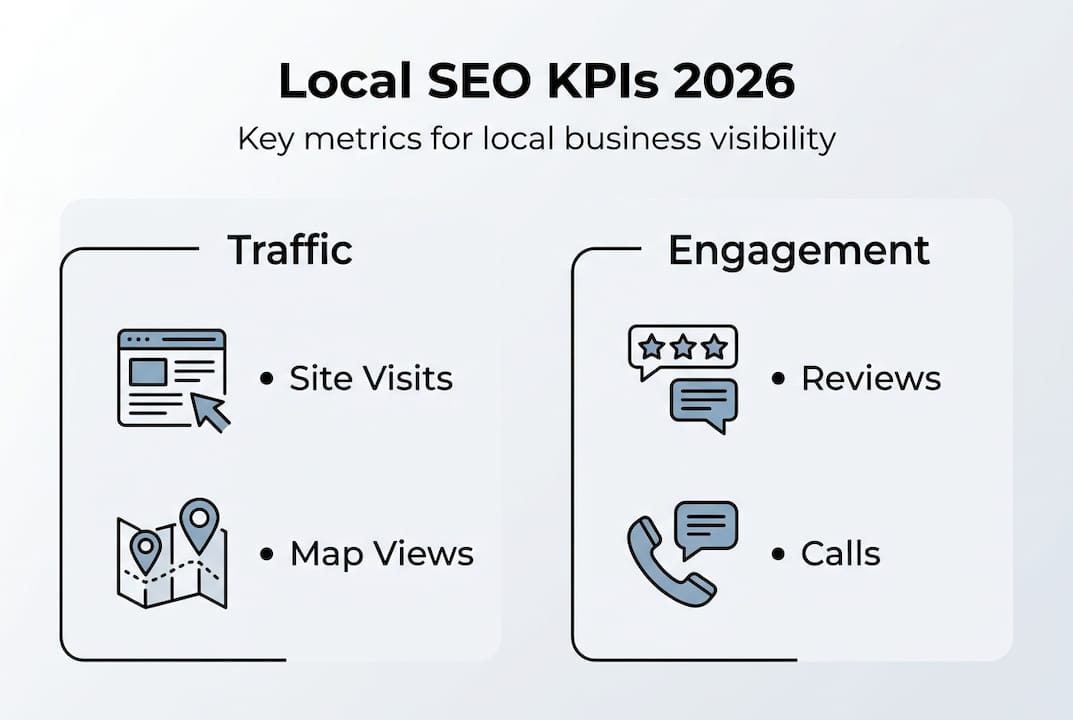 Local SEO KPIs 2026

Key metrics for local business visibility

Traffic

• Site Visits

• Map Views

Engagement

• Reviews

• Calls