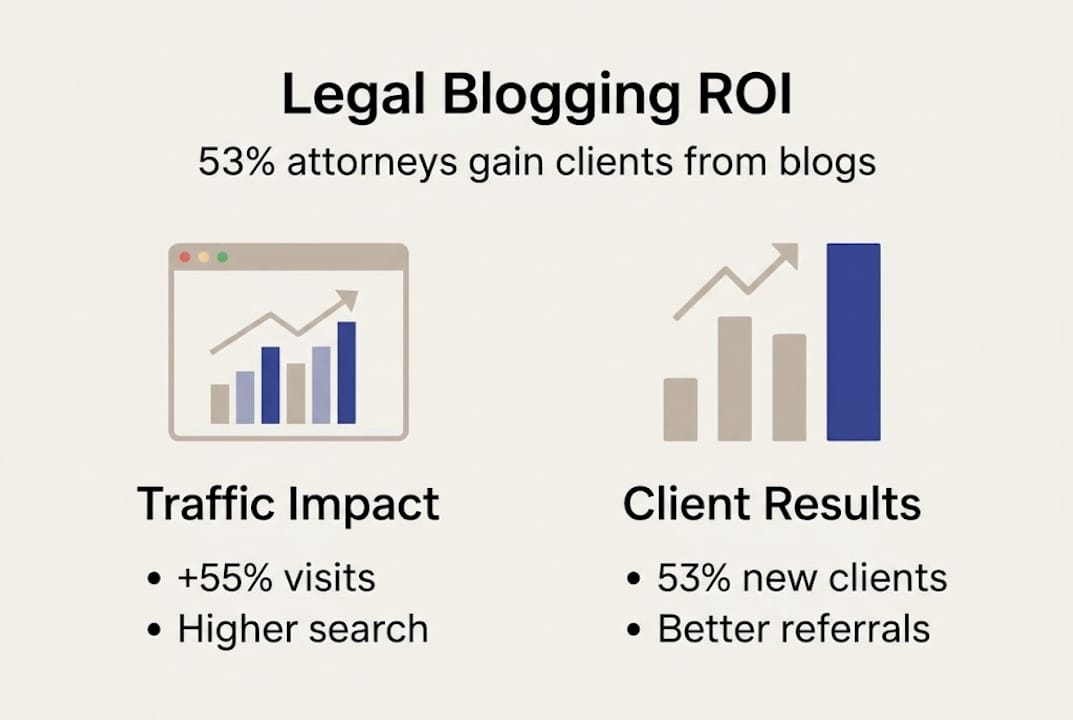 Legal Blogging ROI

53% attorneys gain clients from blogs

Traffic Impact

• +55% visits
• Higher search

Client Results

• 53% new clients
• Better referrals