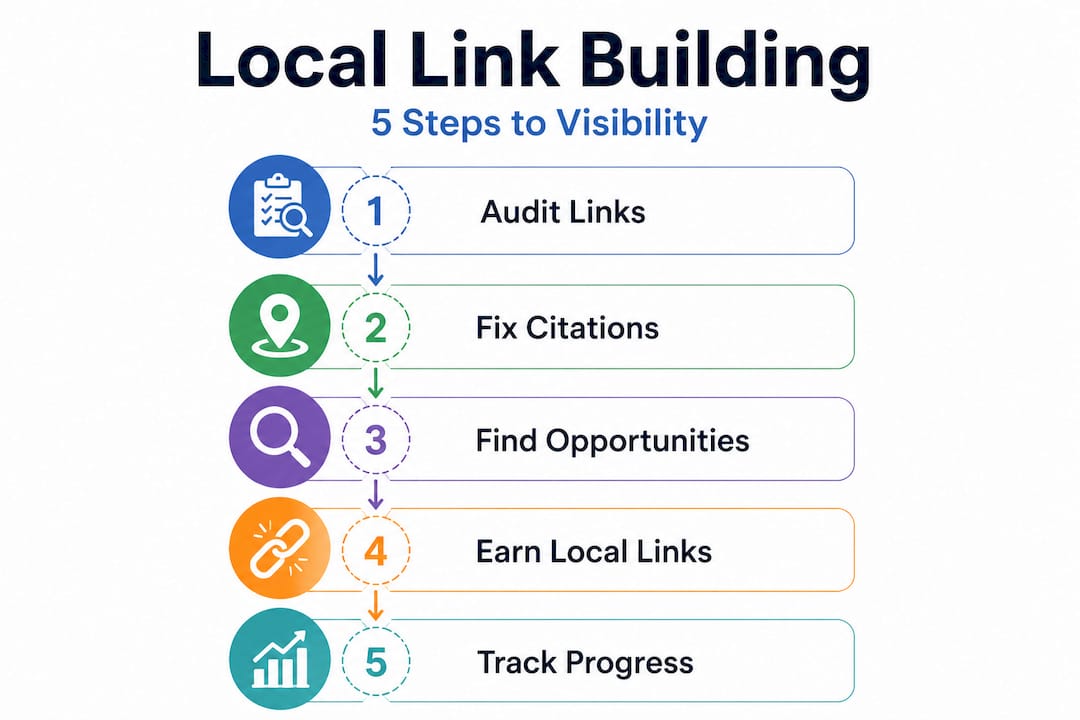 Local Link Building

5 Steps to Visibility

1 Audit Links

2 Fix Citations

3 Find Opportunities

4 Earn Local Links

5 Track Progress