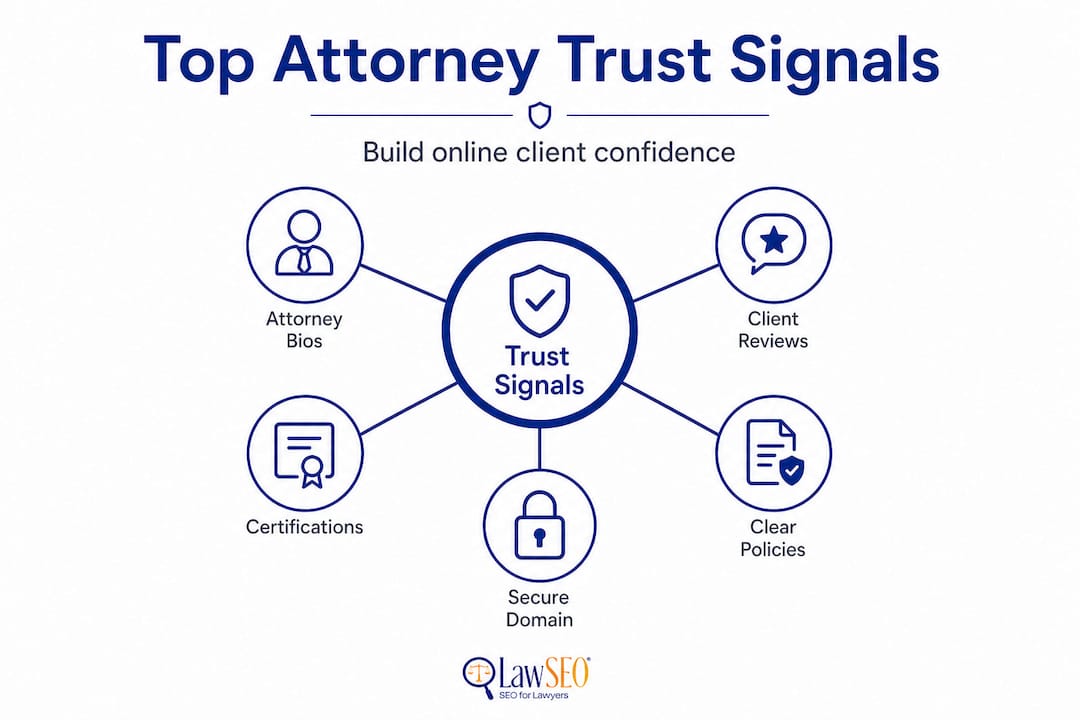 Top Attorney Trust Signals

Build online client confidence

Attorney Bios

Trust Signals

Client Reviews

Certifications

Secure Domain

Clear Policies

LawSEO®
SEO for Lawyers