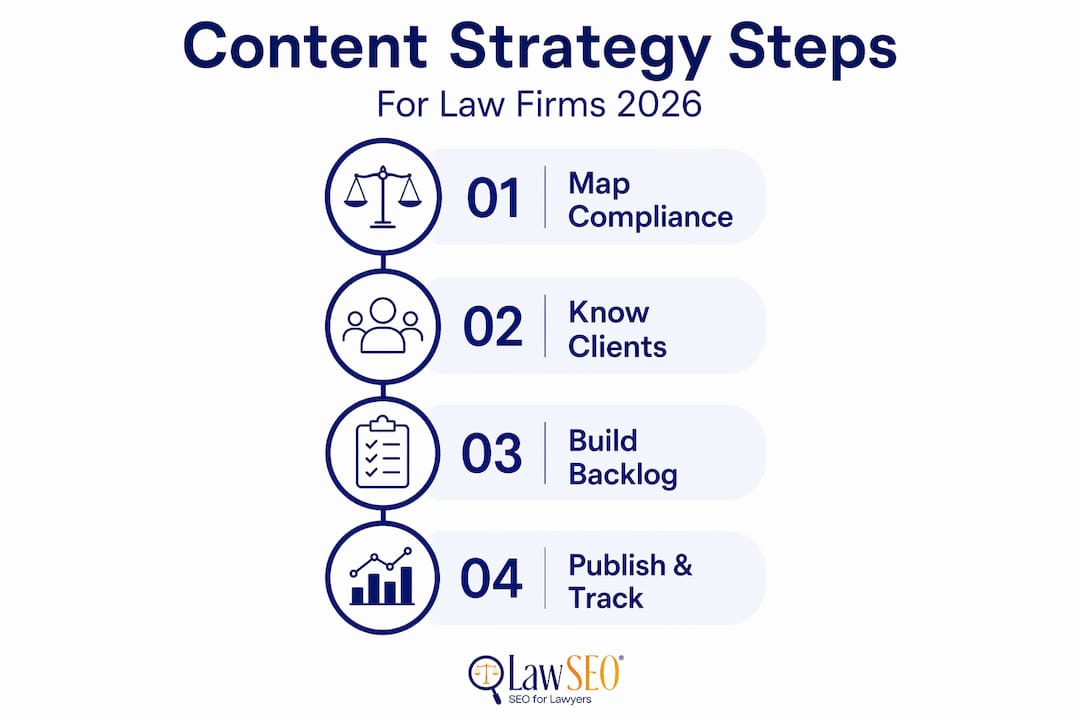 Content Strategy Steps

For Law Firms 2026

01 Map Compliance

02 Know Clients

03 Build Backlog

04 Publish & Track

LawSEO®
SEO for Lawyers