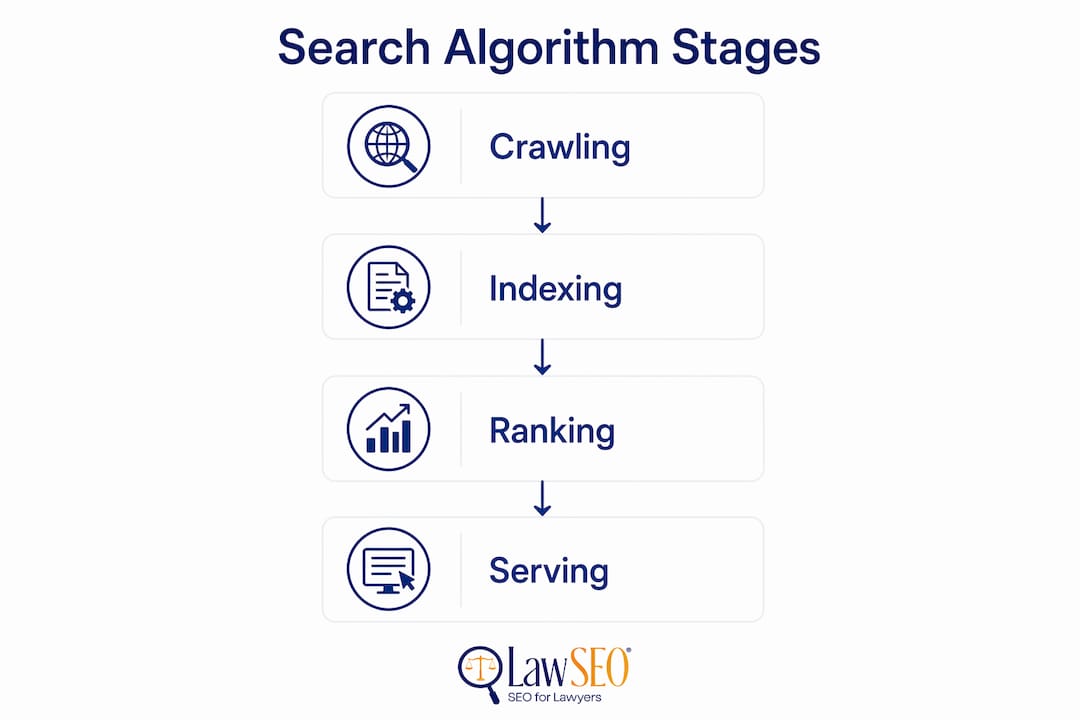 Search Algorithm Stages

Crawling

Indexing

Ranking

Serving

LawSEO®
SEO for Lawyers