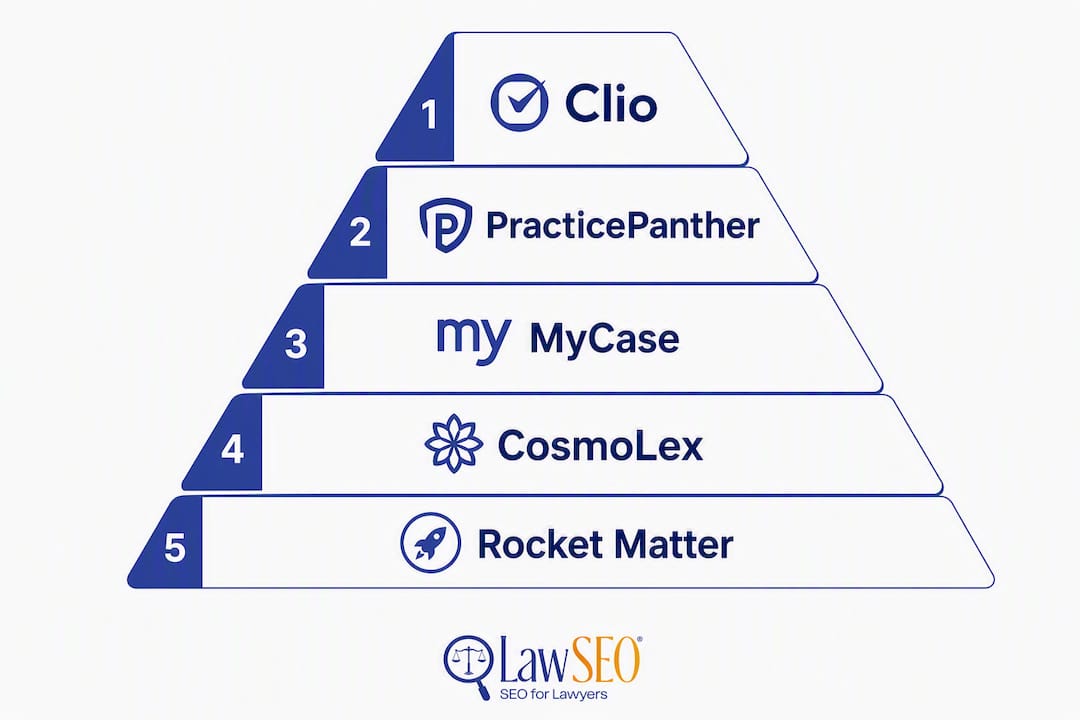 1 Clio

2 PracticePanther

3 my MyCase

4 CosmoLex

5 Rocket Matter

LawSEO®
SEO for Lawyers