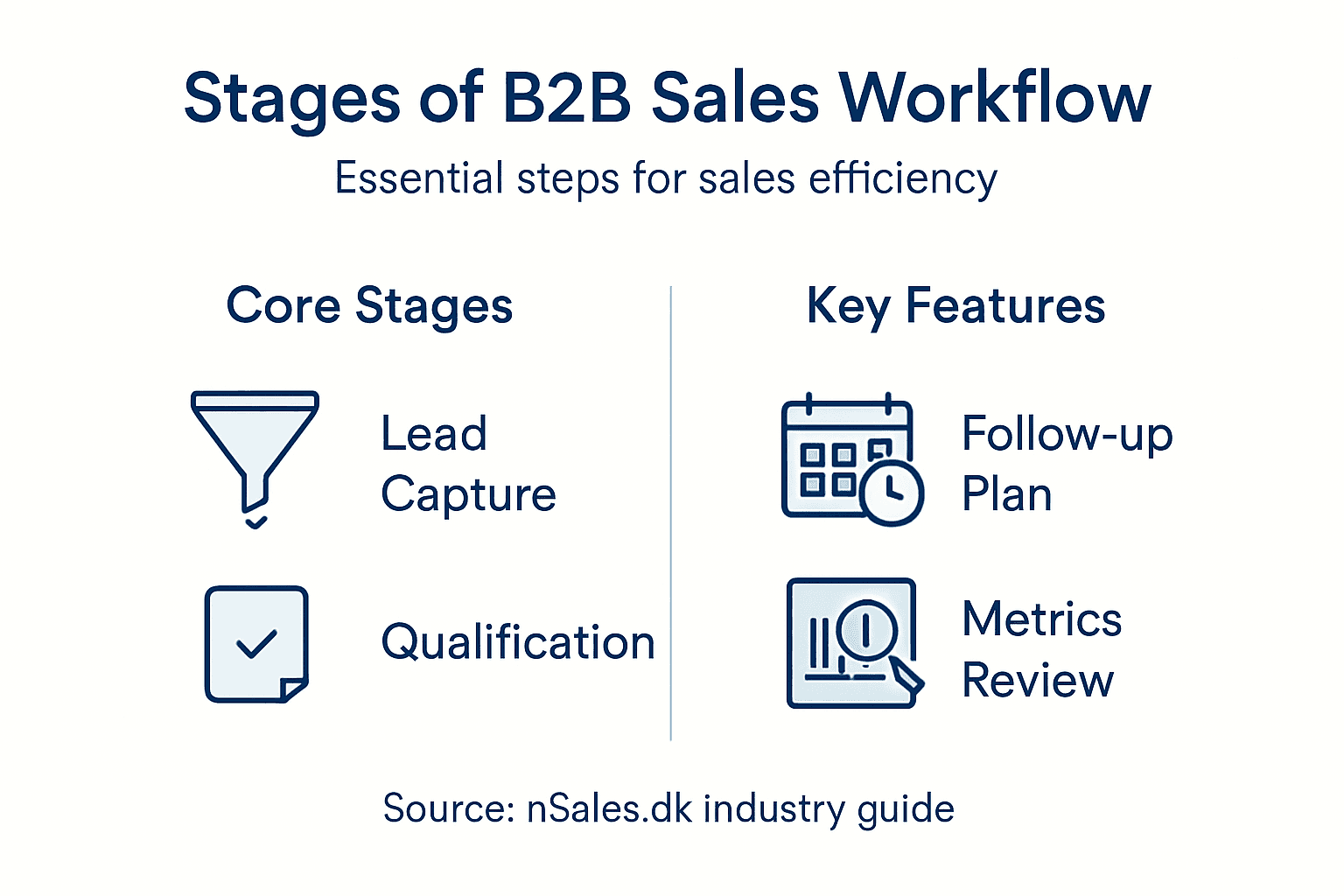 Stages of B2B Sales Workflow

Essential steps for sales efficiency

Core Stages

Lead Capture

Qualification

Key Features

Follow-up Plan

Metrics Review

Source: nSales.dk industry guide