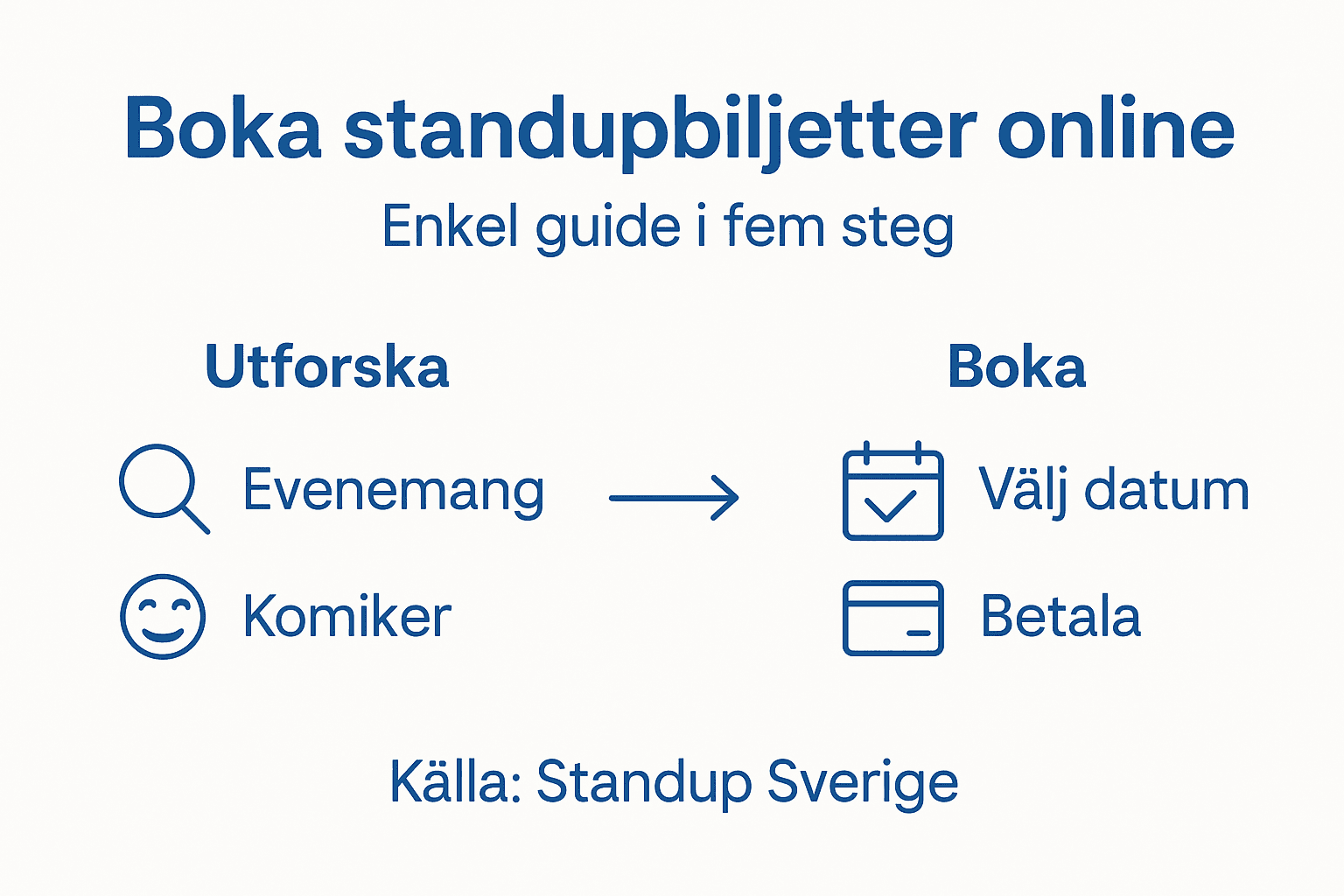 Boka standupbiljetter online

Enkel guide i fem steg

Utforska

Evenemang

Komiker

Boka

Välj datum

Betala

Källa: Standup Sverige