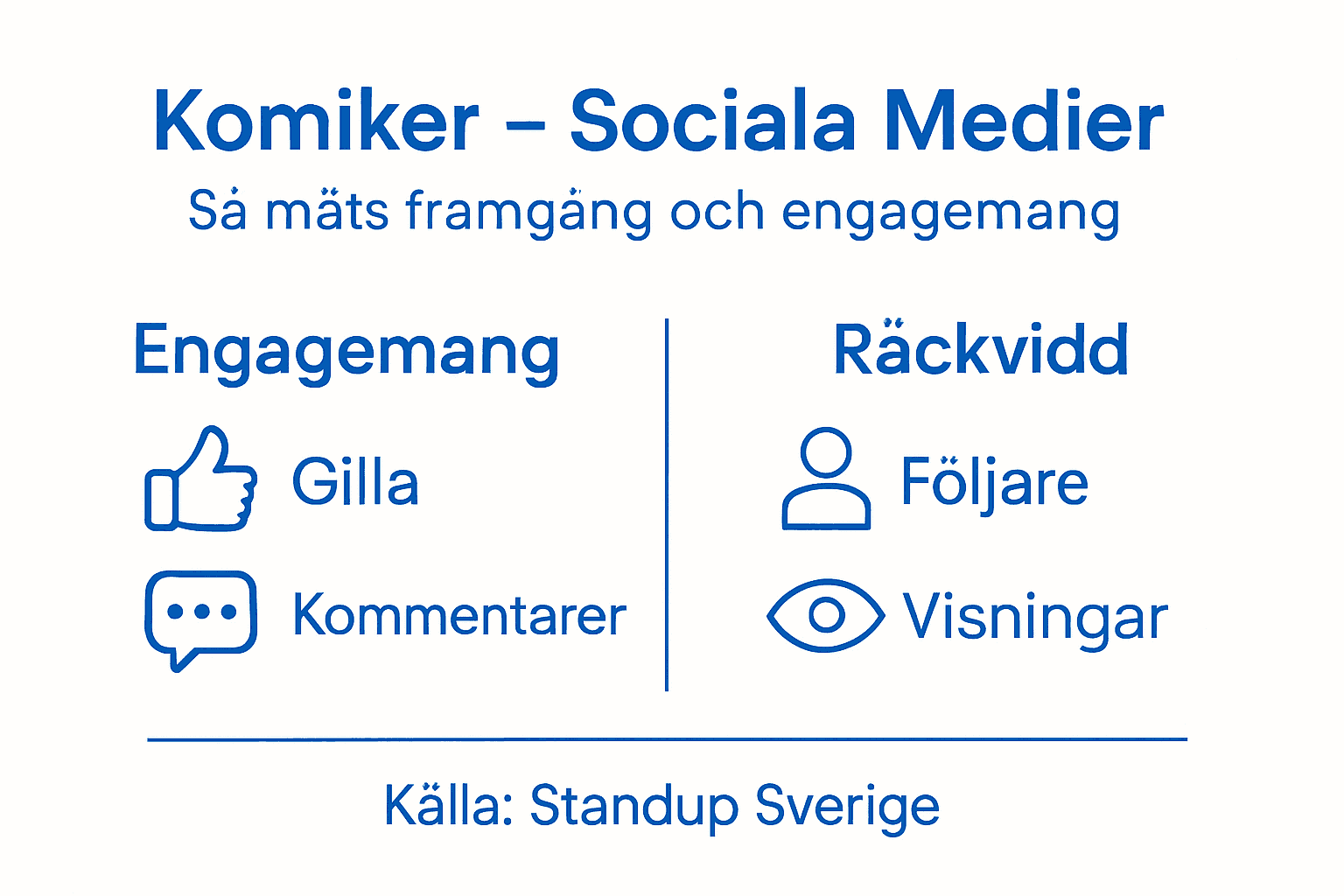 Komiker – Sociala Medier

Så mäts framgång och engagemang

Engagemang

Gilla

Kommentarer

Räckvidd

Följare

Visningar

Källa: Standup Sverige