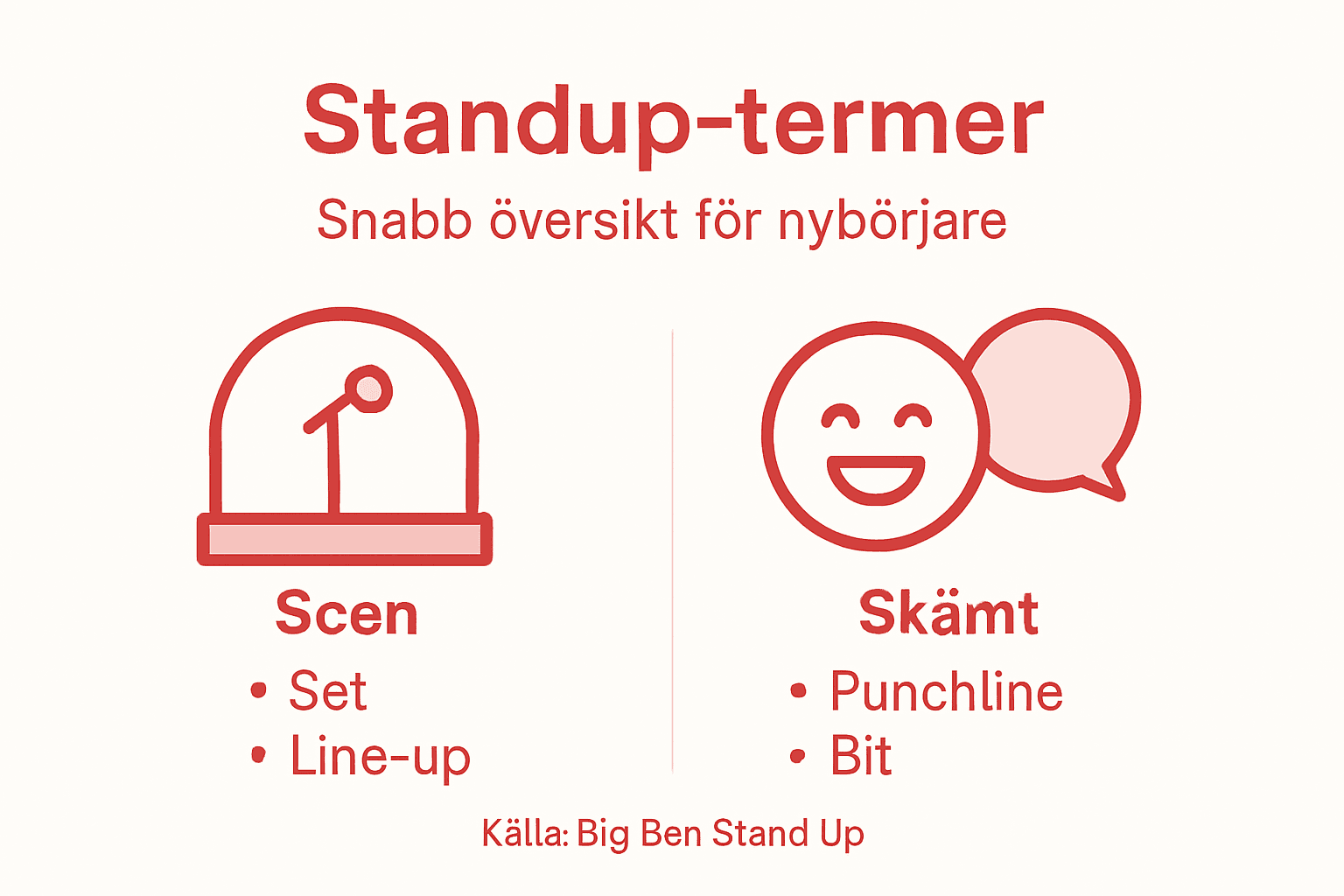 Standup-termer

Snabb översikt för nybörjare

Scen

• Set
• Line-up

Skämt

• Punchline
• Bit

Källa: Big Ben Stand Up