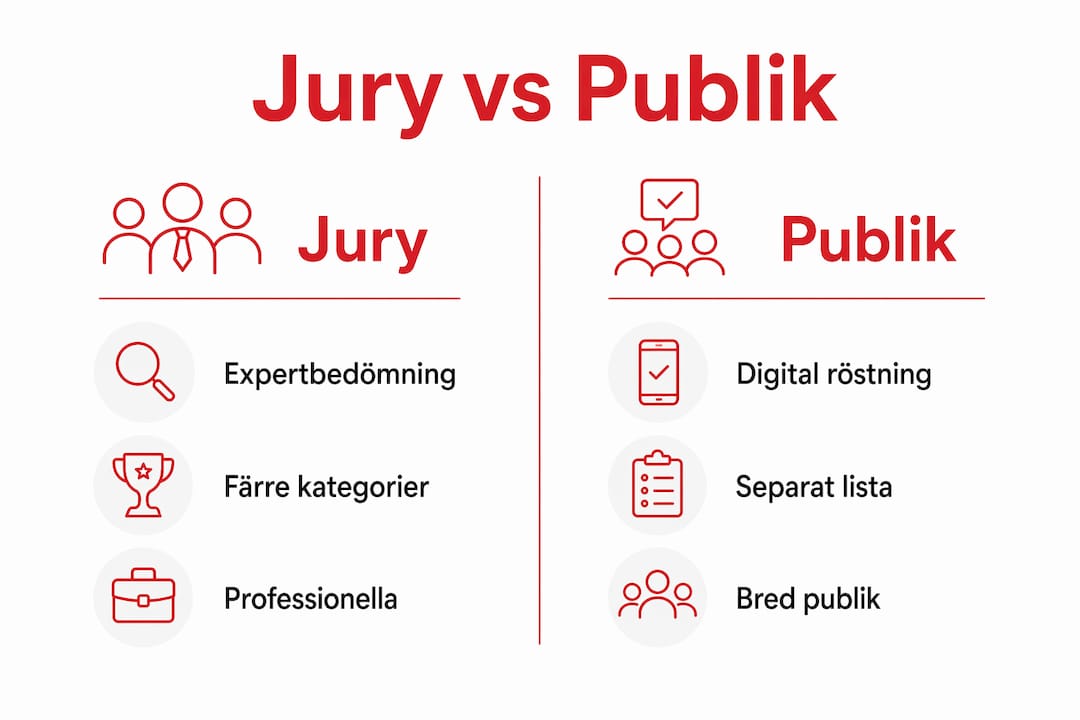 Jury vs Publik

Jury

Expertbedömning

Färre kategorier

Professionella

Publik

Digital röstning

Separat lista

Bred publik