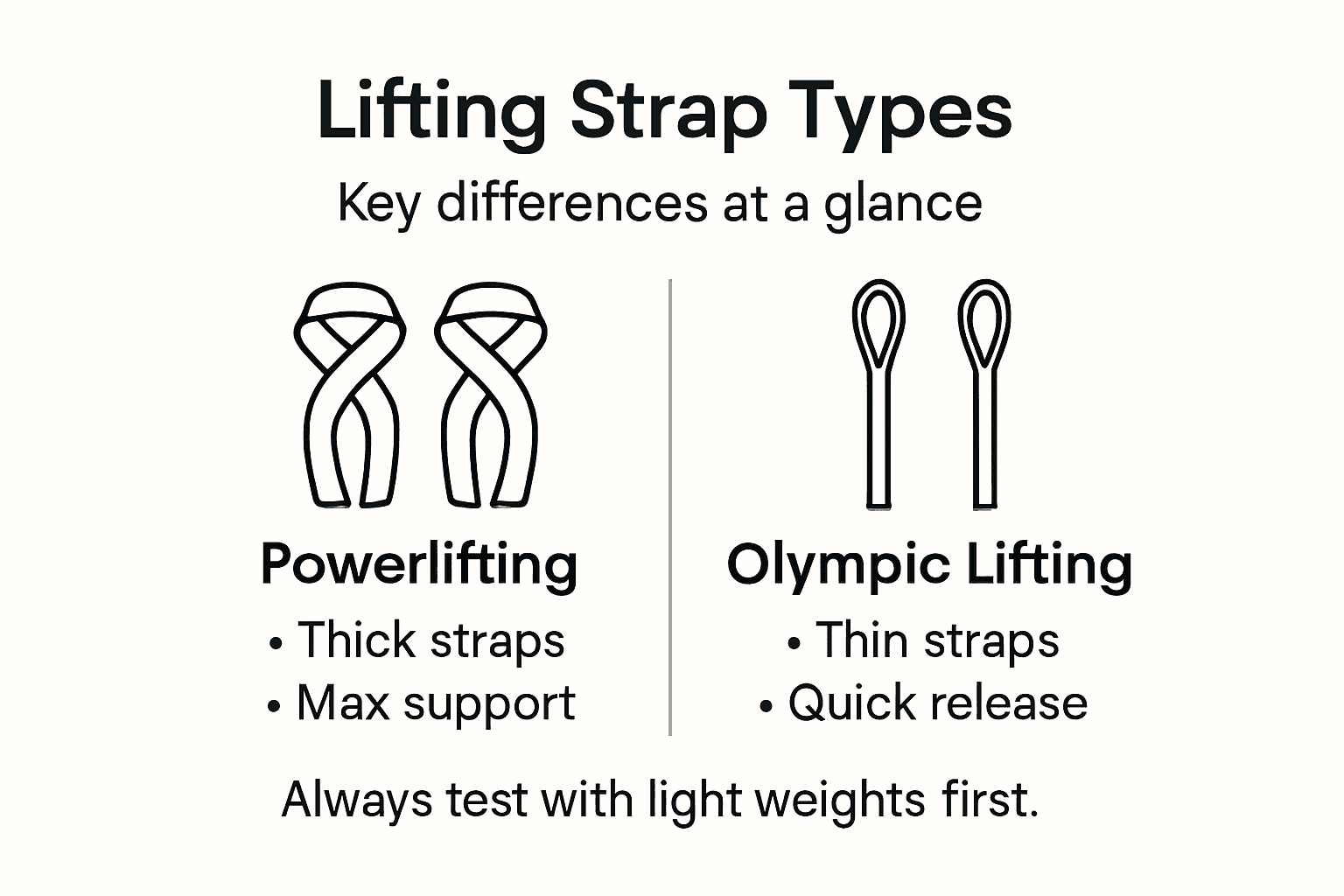 Lifting Strap Types

Key differences at a glance

Powerlifting
• Thick straps
• Max support

Olympic Lifting
• Thin straps
• Quick release

Always test with light weights first.