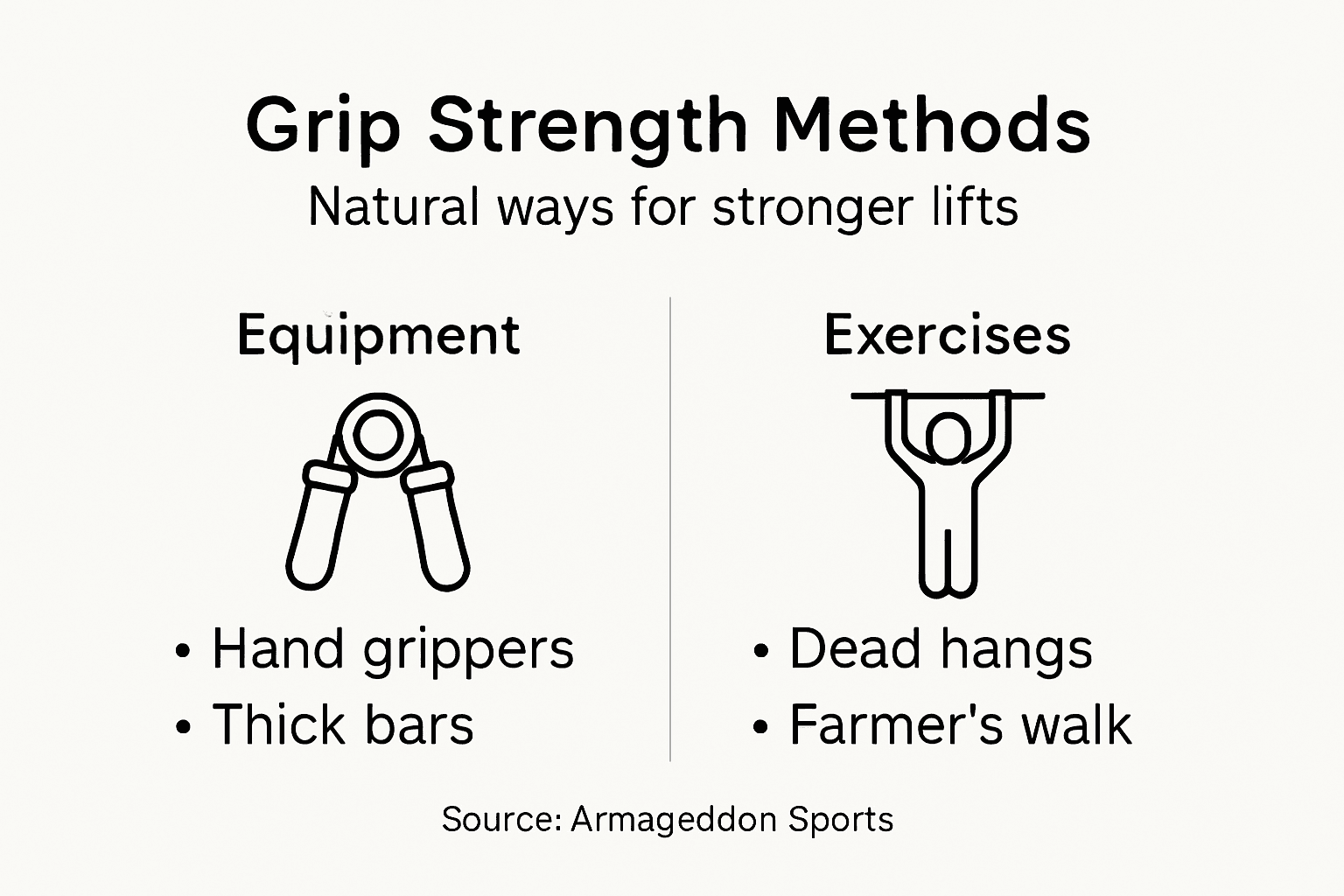 Grip Strength Methods

Natural ways for stronger lifts

Equipment

• Hand grippers
• Thick bars

Exercises

• Dead hangs
• Farmer's walk

Source: Armageddon Sports