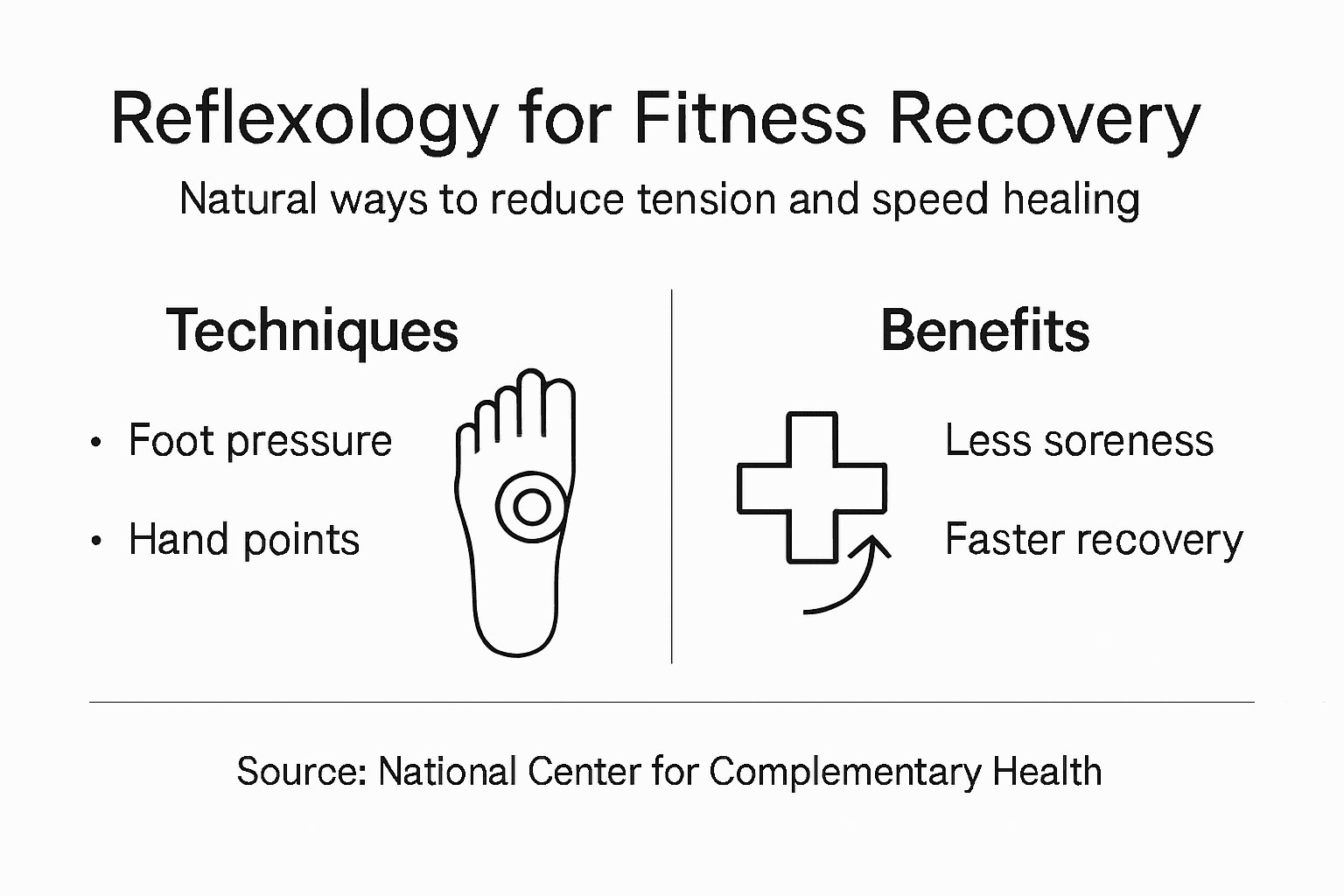 Reflexology for Fitness Recovery

Natural ways to reduce tension and speed healing

Techniques

• Foot pressure

• Hand points

Benefits

Less soreness

Faster recovery

Source: National Center for Complementary Health