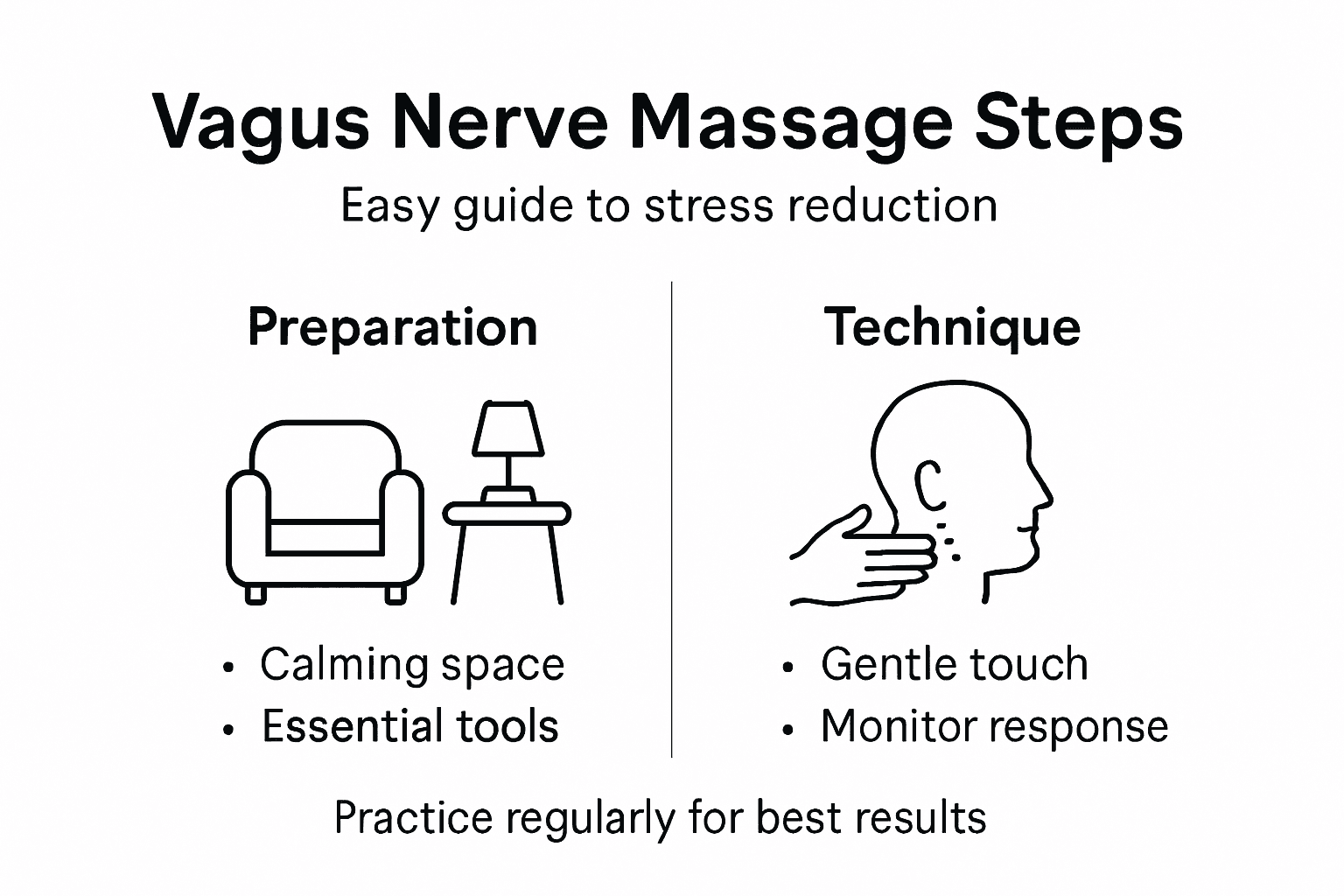 Vagus Nerve Massage Steps

Easy guide to stress reduction

Preparation

• Calming space
• Essential tools

Technique

• Gentle touch
• Monitor response

Practice regularly for best results