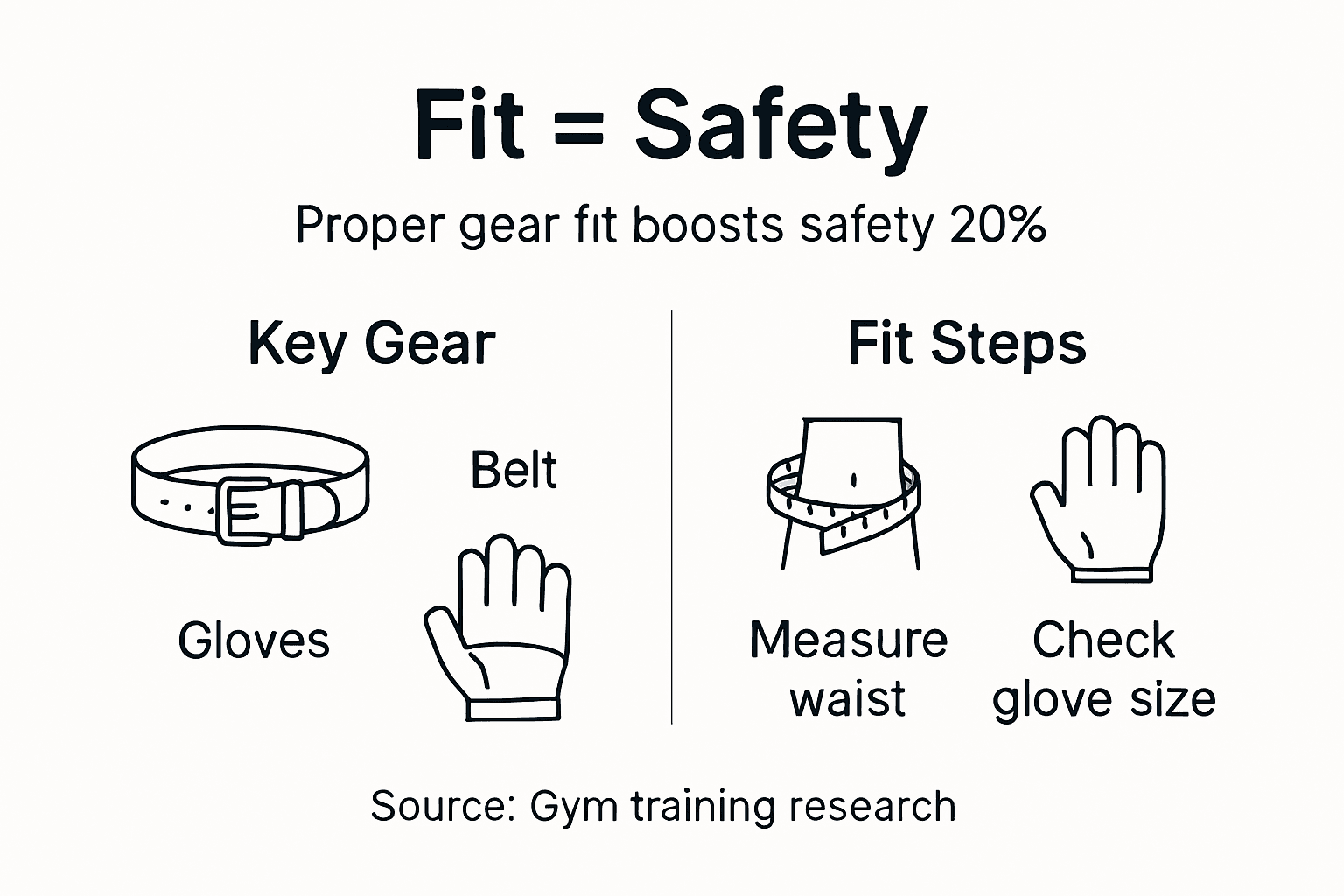 Fit = Safety

Proper gear fit boosts safety 20%

Key Gear

Belt

Gloves

Fit Steps

Measure waist

Check glove size

Source: Gym training research