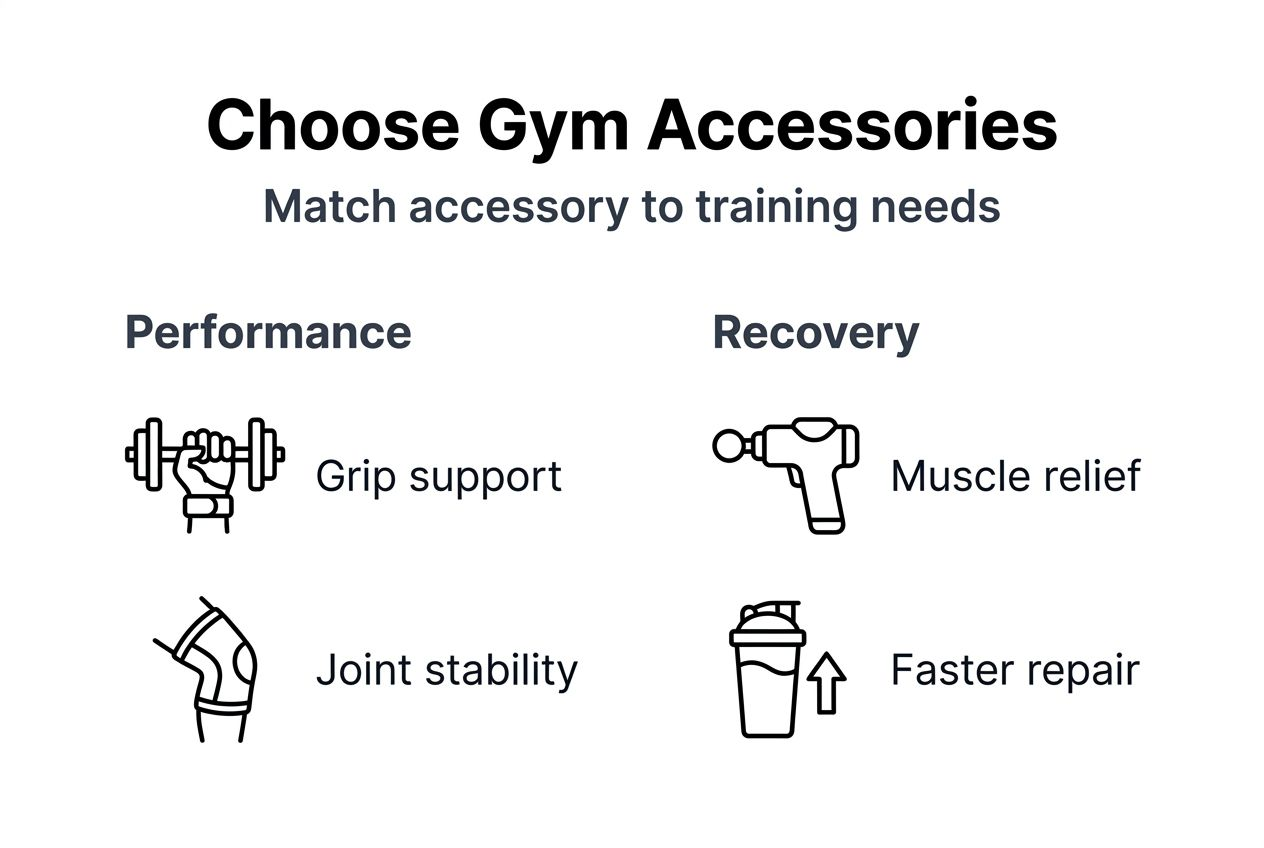 Choose Gym Accessories

Match accessory to training needs

Performance

Grip support

Joint stability

Recovery

Muscle relief

Faster repair