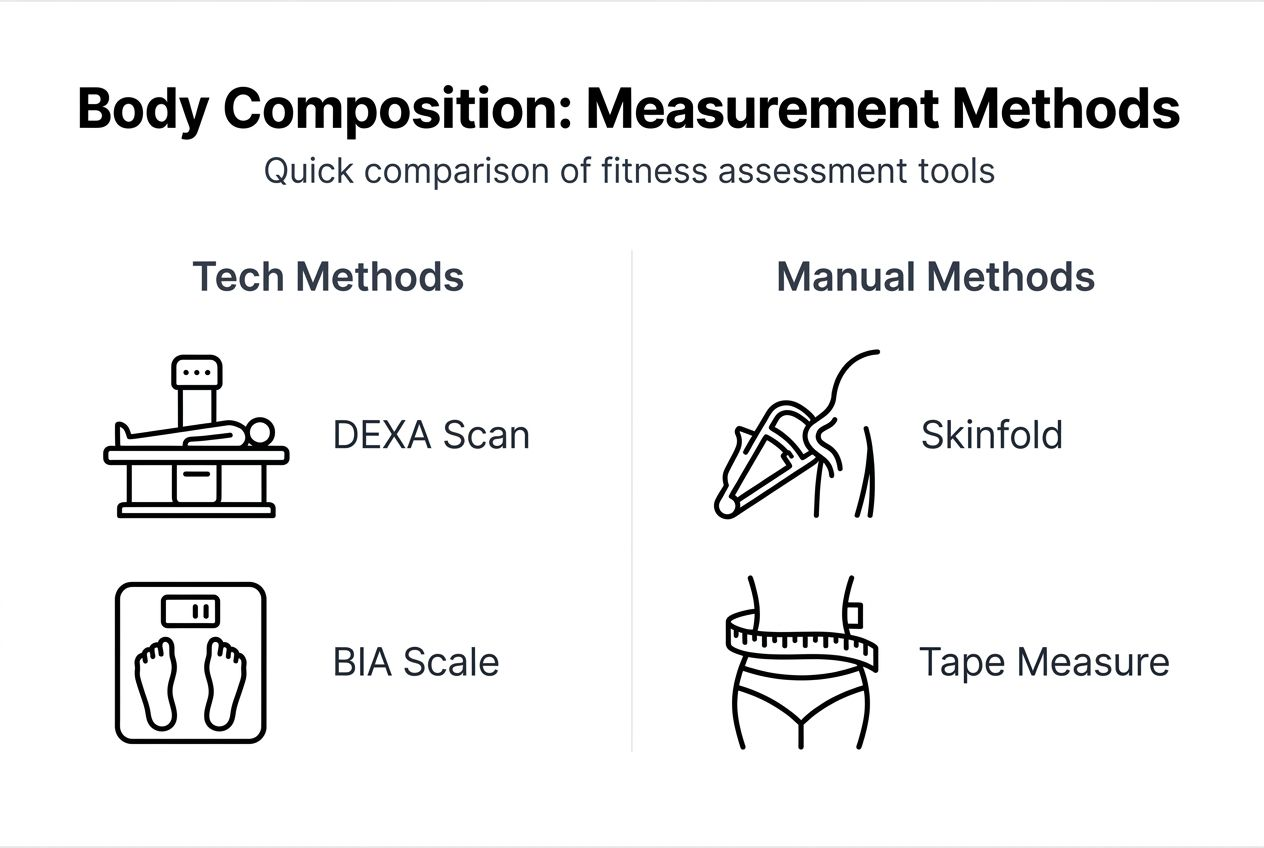 Body Composition: Measurement Methods

Quick comparison of fitness assessment tools

Tech Methods

DEXA Scan

BIA Scale

Manual Methods

Skinfold

Tape Measure