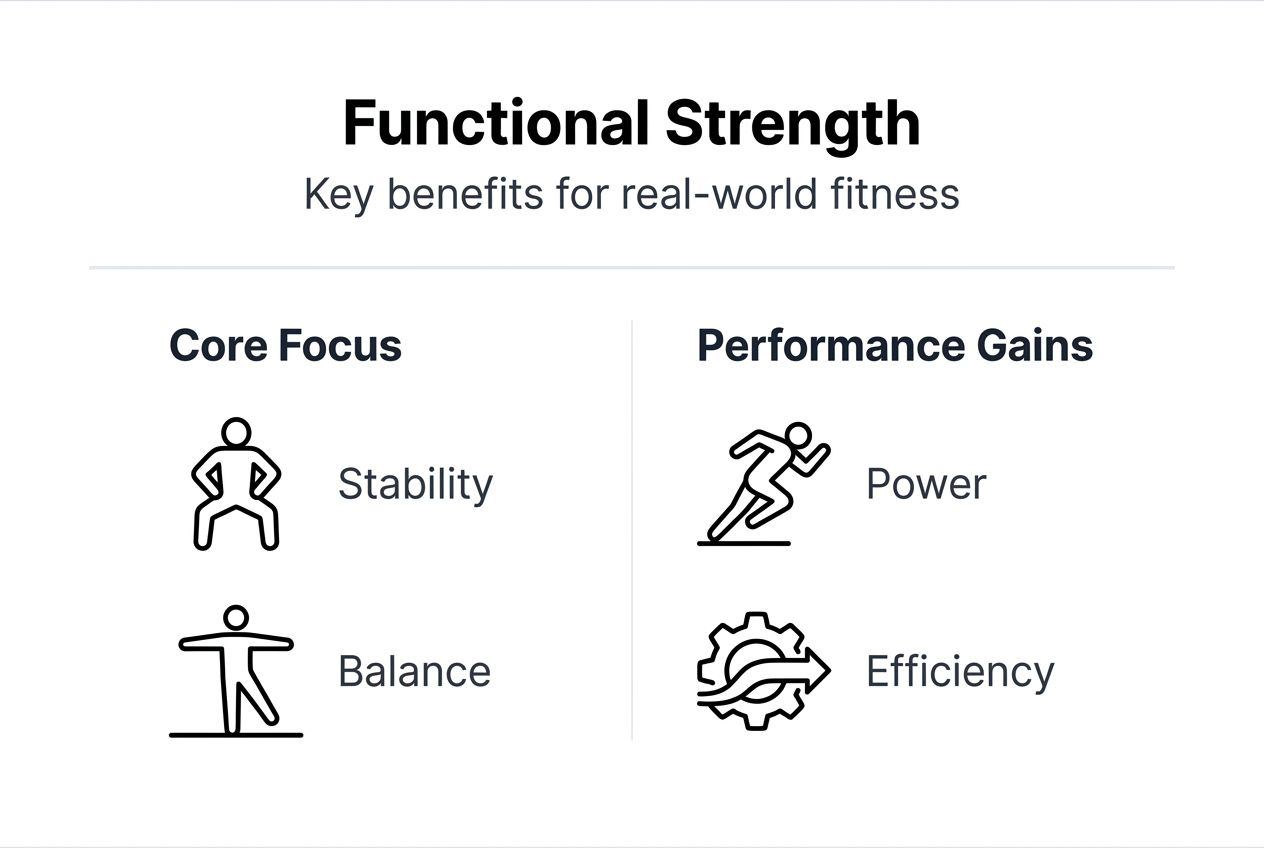 Functional Strength
Key benefits for real-world fitness

Core Focus

Stability

Balance

Performance Gains

Power

Efficiency