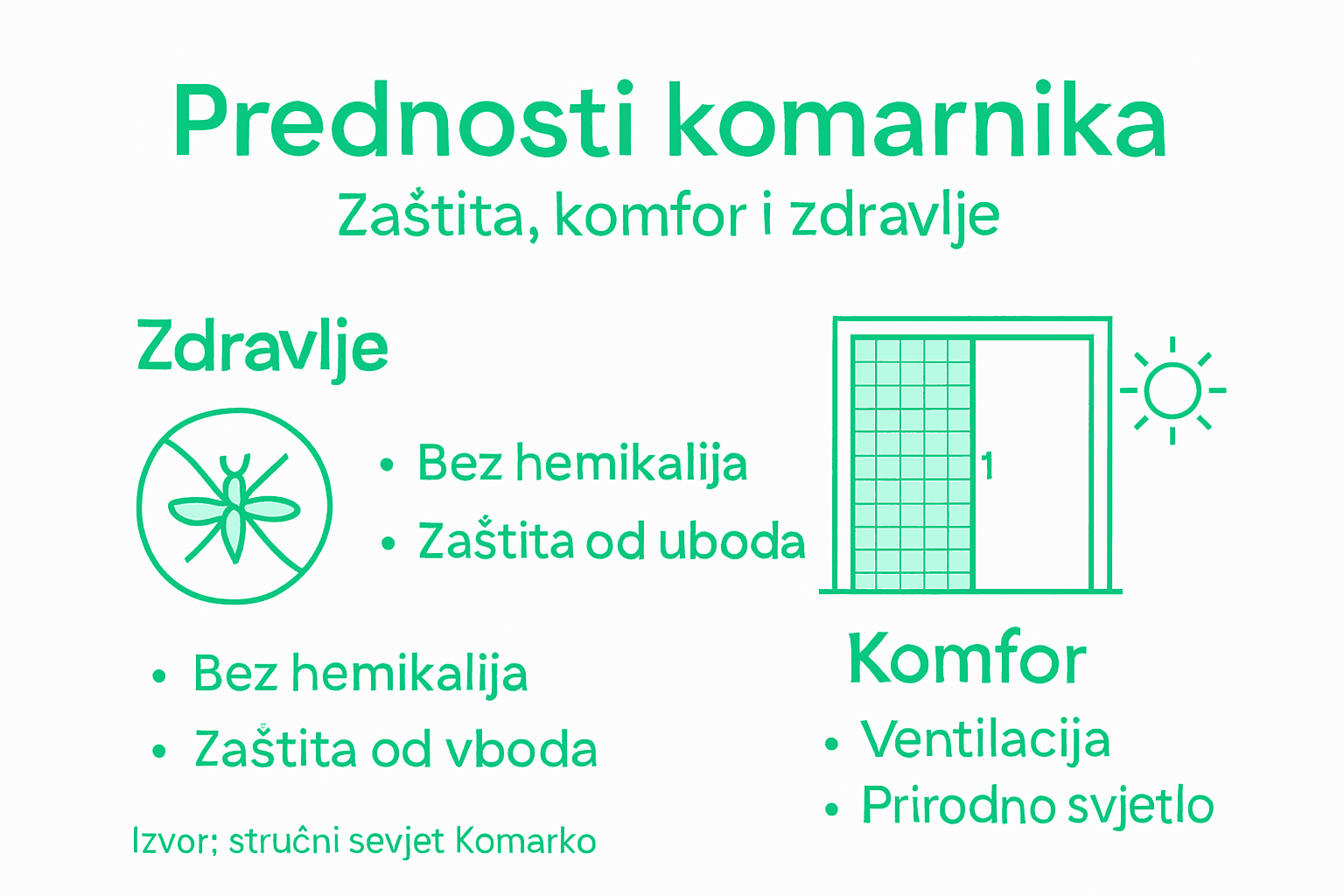 Prednosti komarnika

Zaštita, komfor i zdravlje

Zdravlje

• Bez hemikalija
• Zaštita od uboda

1

• Bez hemikalija
• Zaštita od vboda

Komfor

• Ventilacija
• Prirodno svjetlo

Izvor; stručni sevjet Komarko