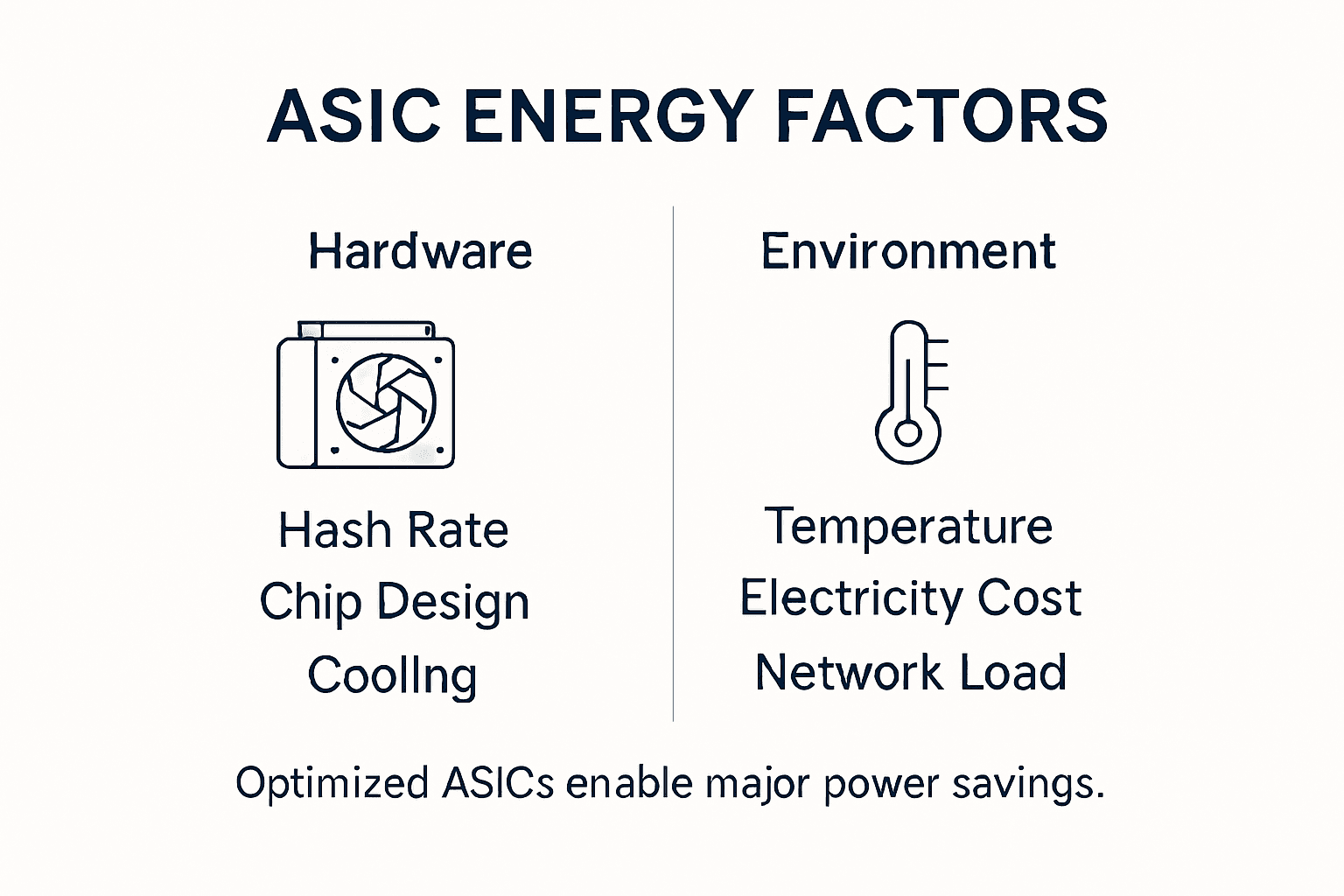 ASIC ENERGY FACTORS

Hardware

Hash Rate
Chip Design
Coollng

Environment

Temperature
Electricity Cost
Network Load

Optimized ASICs enable major power savings.