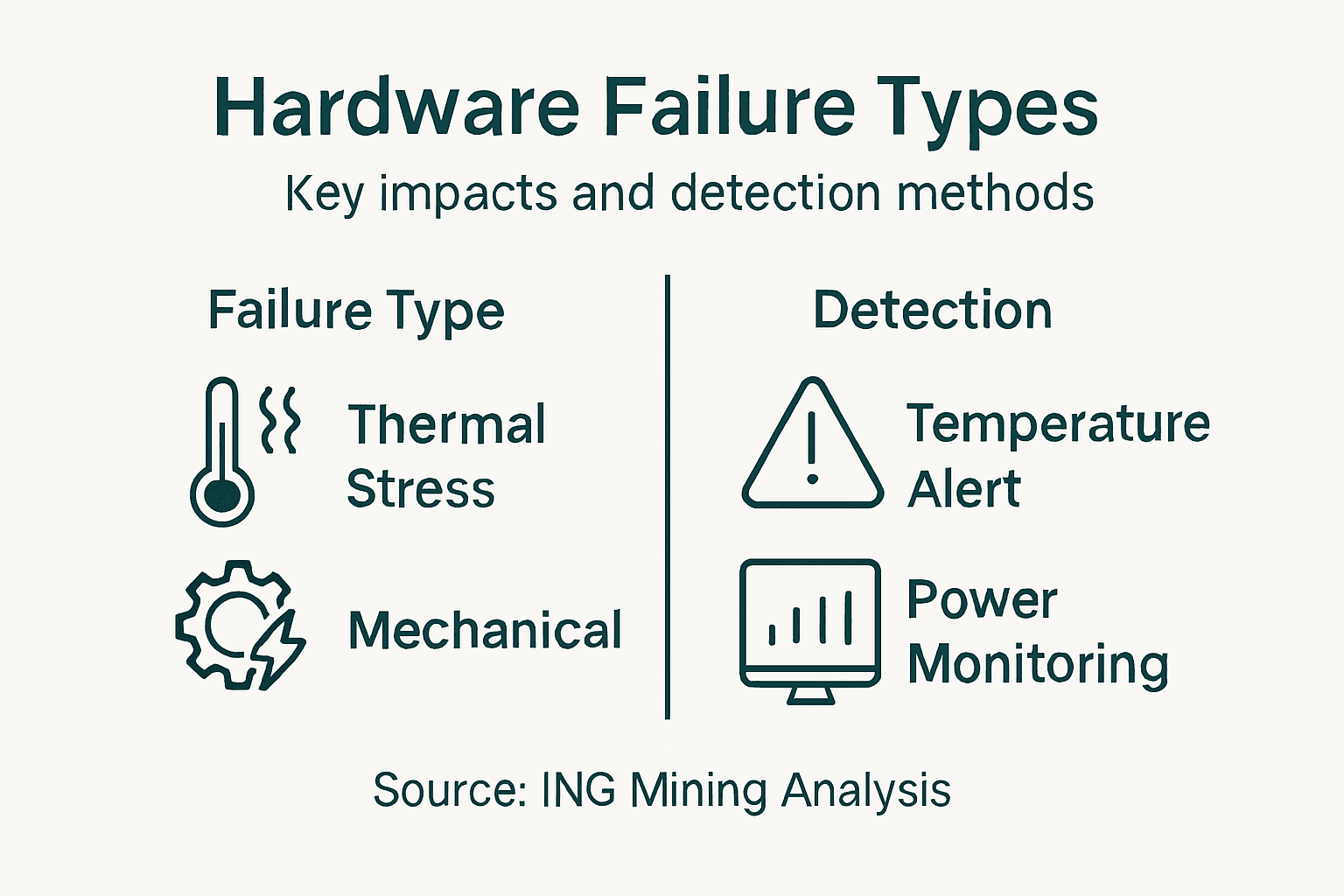 Hardware Failure Types

Key impacts and detection methods

Failure Type

Thermal Stress

Mechanical

Detection

Temperature Alert

Power Monitoring

Source: ING Mining Analysis