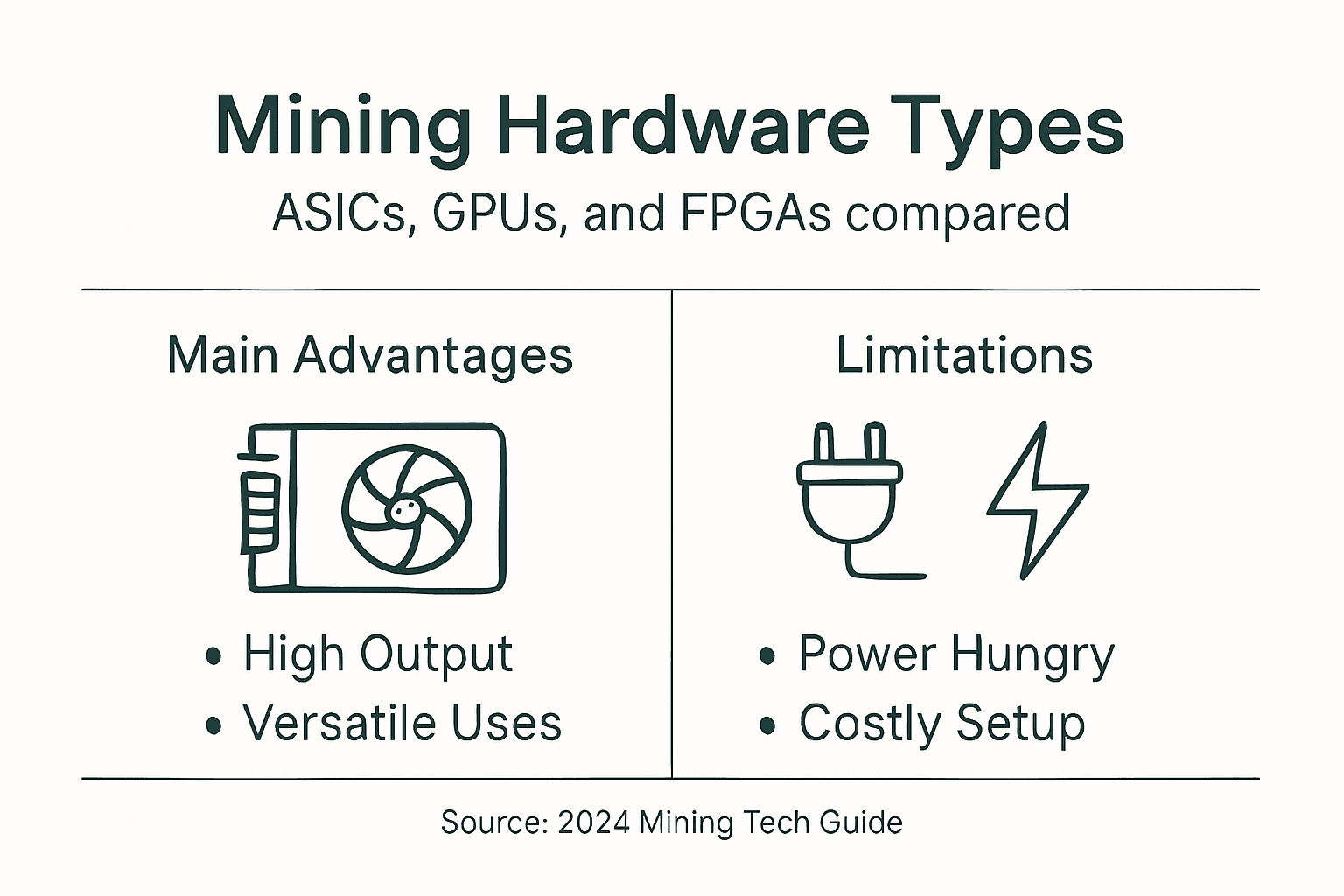 Mining Hardware Types
ASICs, GPUs, and FPGAs compared

Main Advantages

• High Output
• Versatile Uses

Limitations

• Power Hungry
• Costly Setup

Source: 2024 Mining Tech Guide