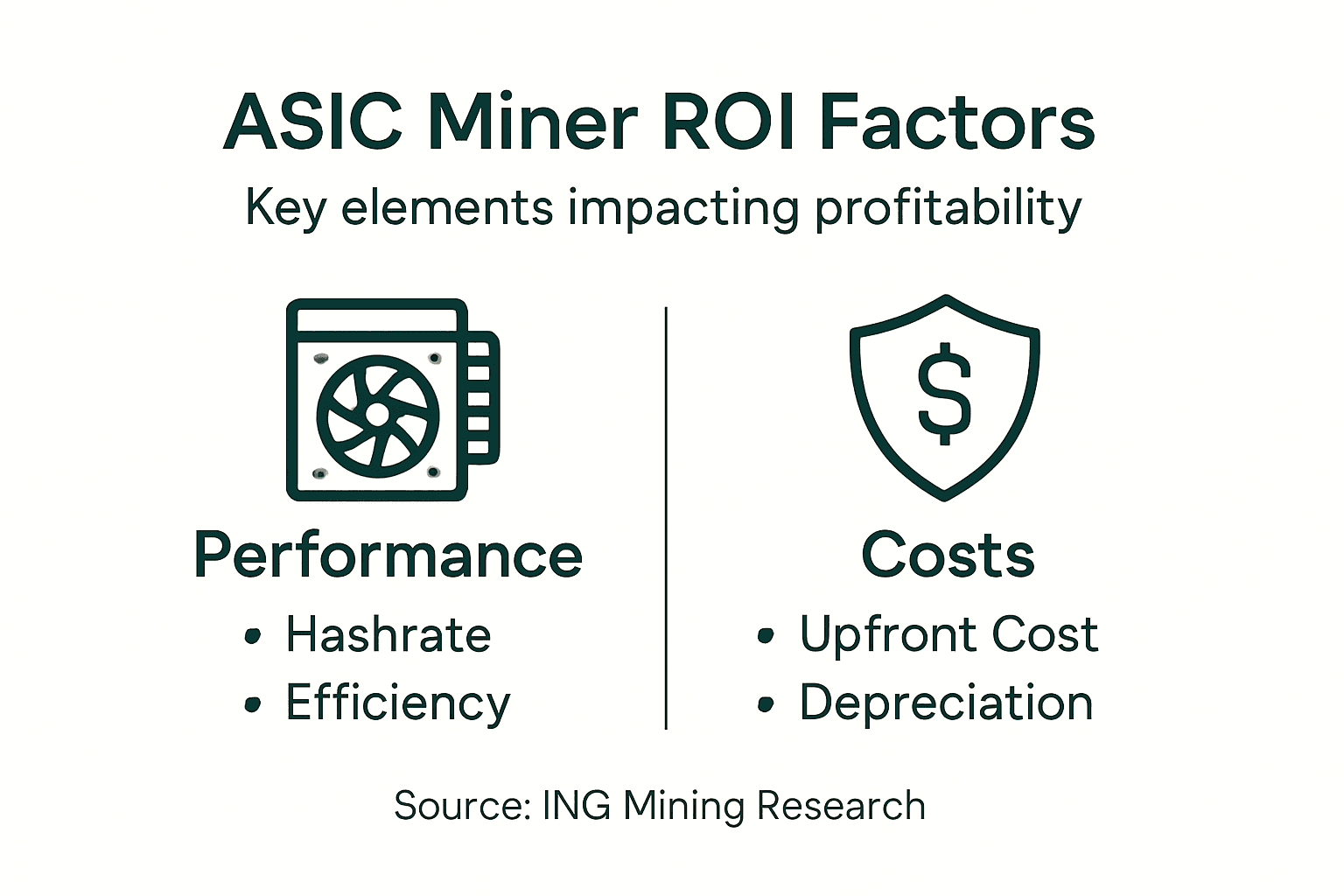 ASIC Miner ROI Factors

Key elements impacting profitability

Performance

• Hashrate
• Efficiency

$

Costs

• Upfront Cost
• Depreciation

Source: ING Mining Research