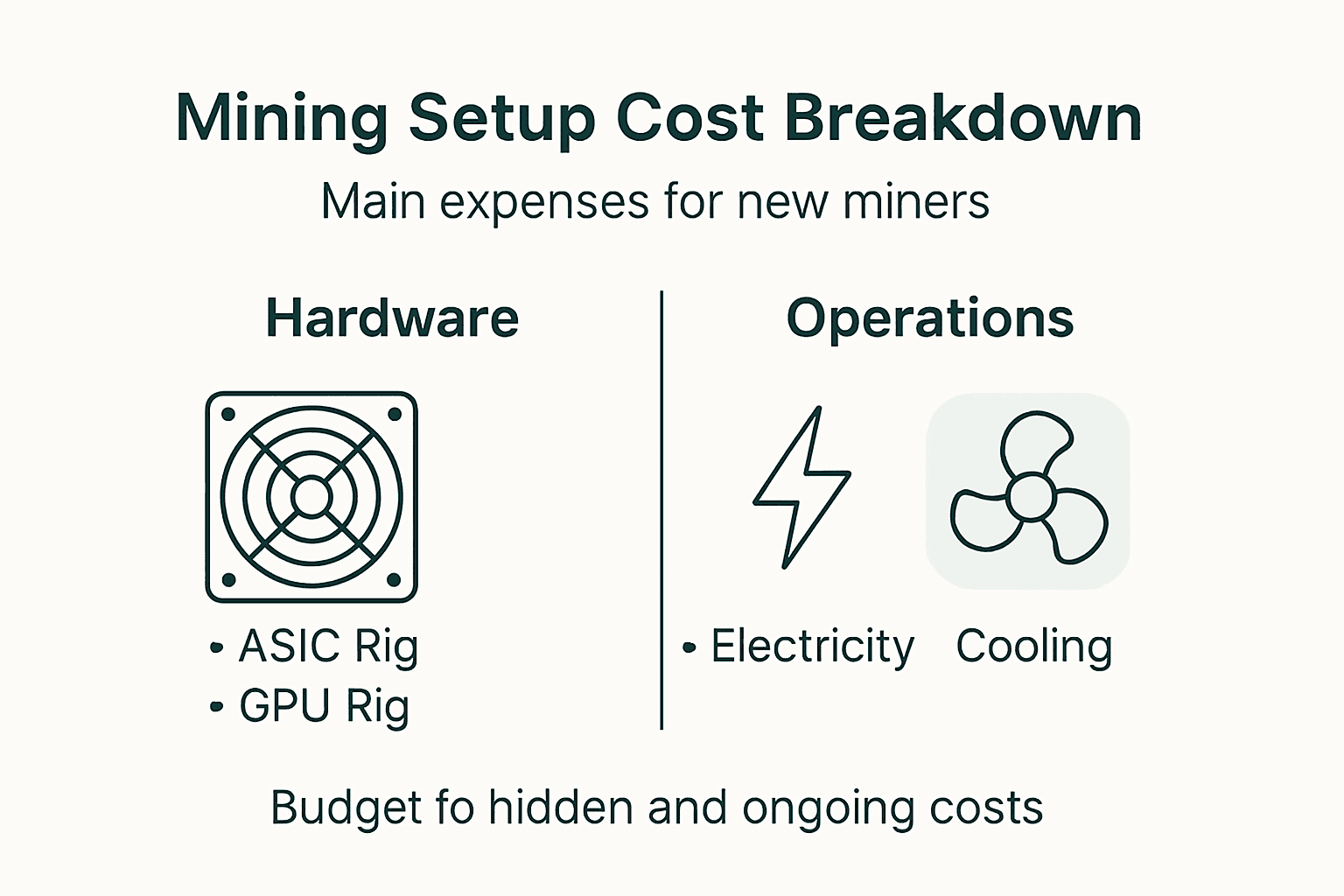 Mining Setup Cost Breakdown

Main expenses for new miners

Hardware

• ASIC Rig
• GPU Rig

Operations

• Electricity Cooling

Budget fo hidden and ongoing costs