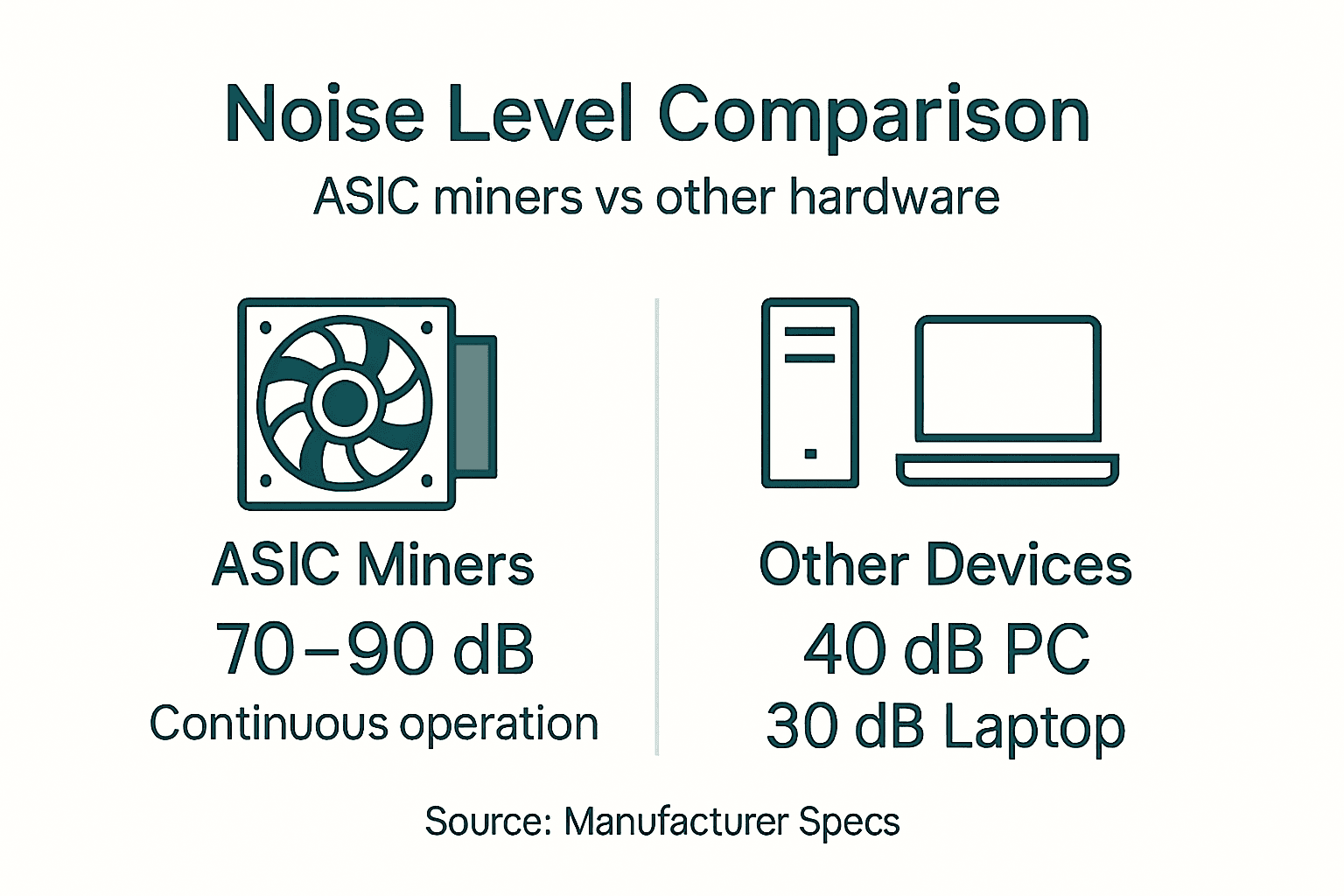 Noise Level Comparison

ASIC miners vs other hardware

ASIC Miners

70–90 dB

Continuous operation

Other Devices

40 dB PC

30 dB Laptop

Source: Manufacturer Specs