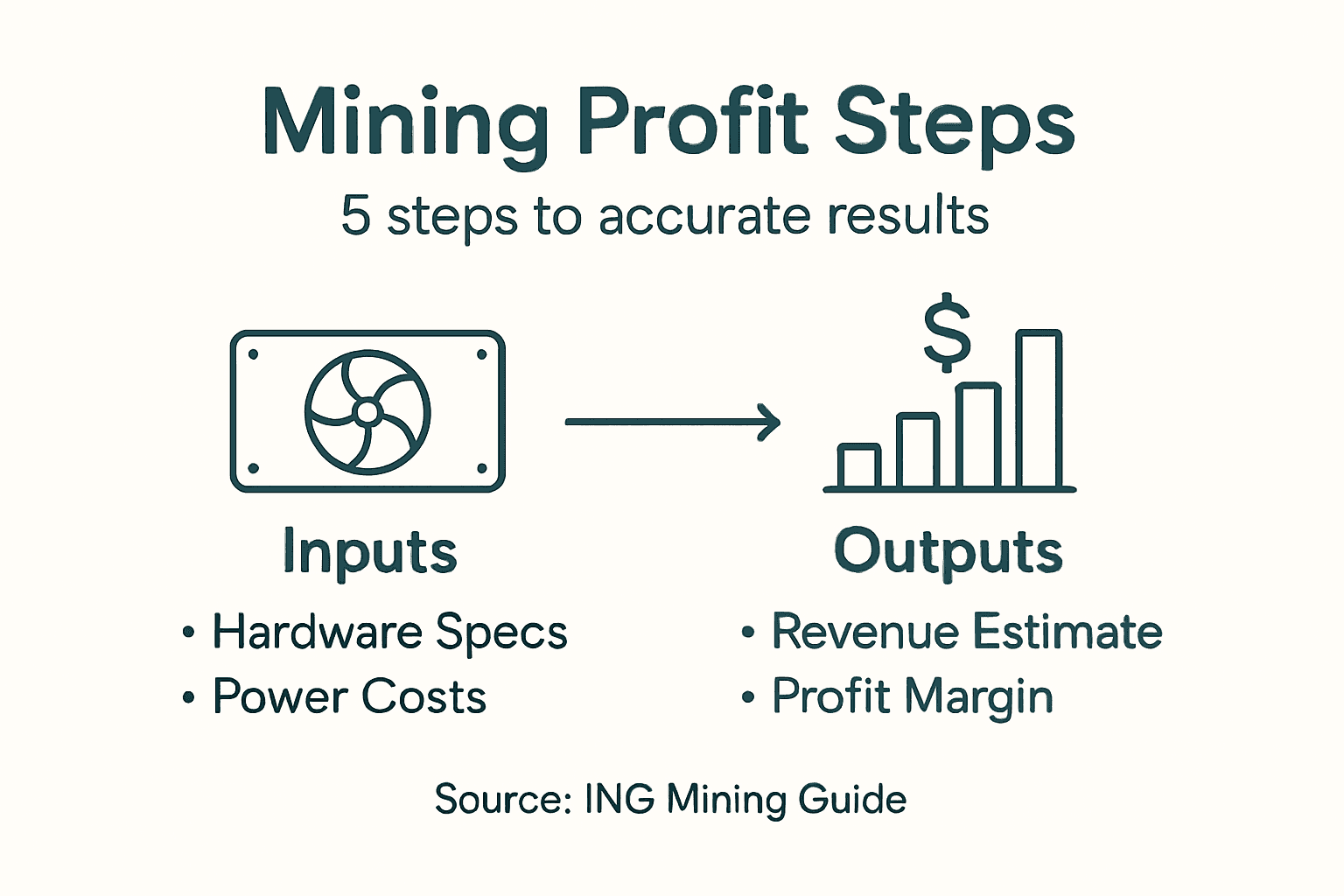 Mining Profit Steps

5 steps to accurate results

$

Inputs

• Hardware Specs
• Power Costs

Outputs

• Revenue Estimate
• Profit Margin

Source: ING Mining Guide