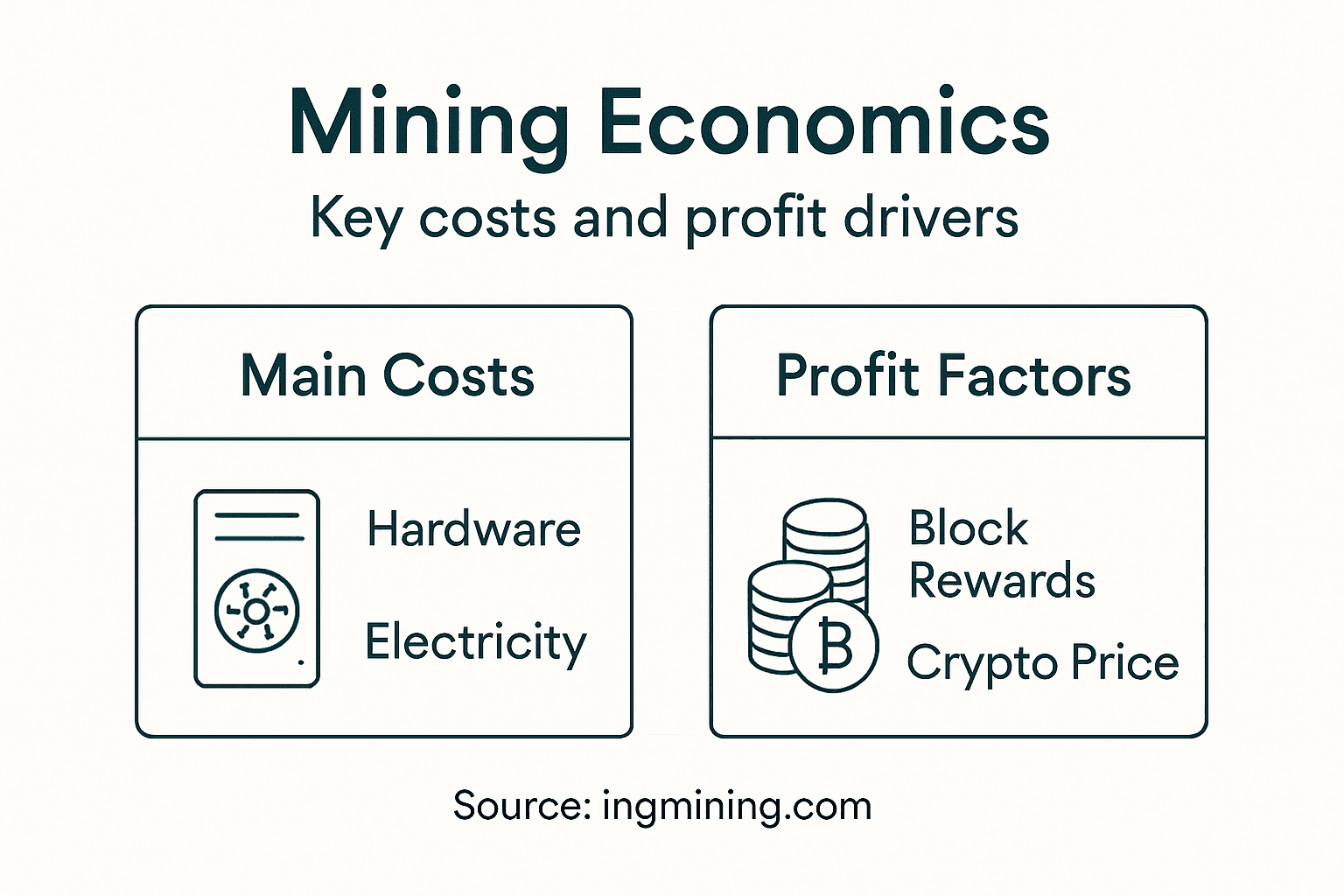 Mining Economics

Key costs and profit drivers

Main Costs

Hardware

Electricity

Profit Factors

Block Rewards

Crypto Price

Source: ingmining.com