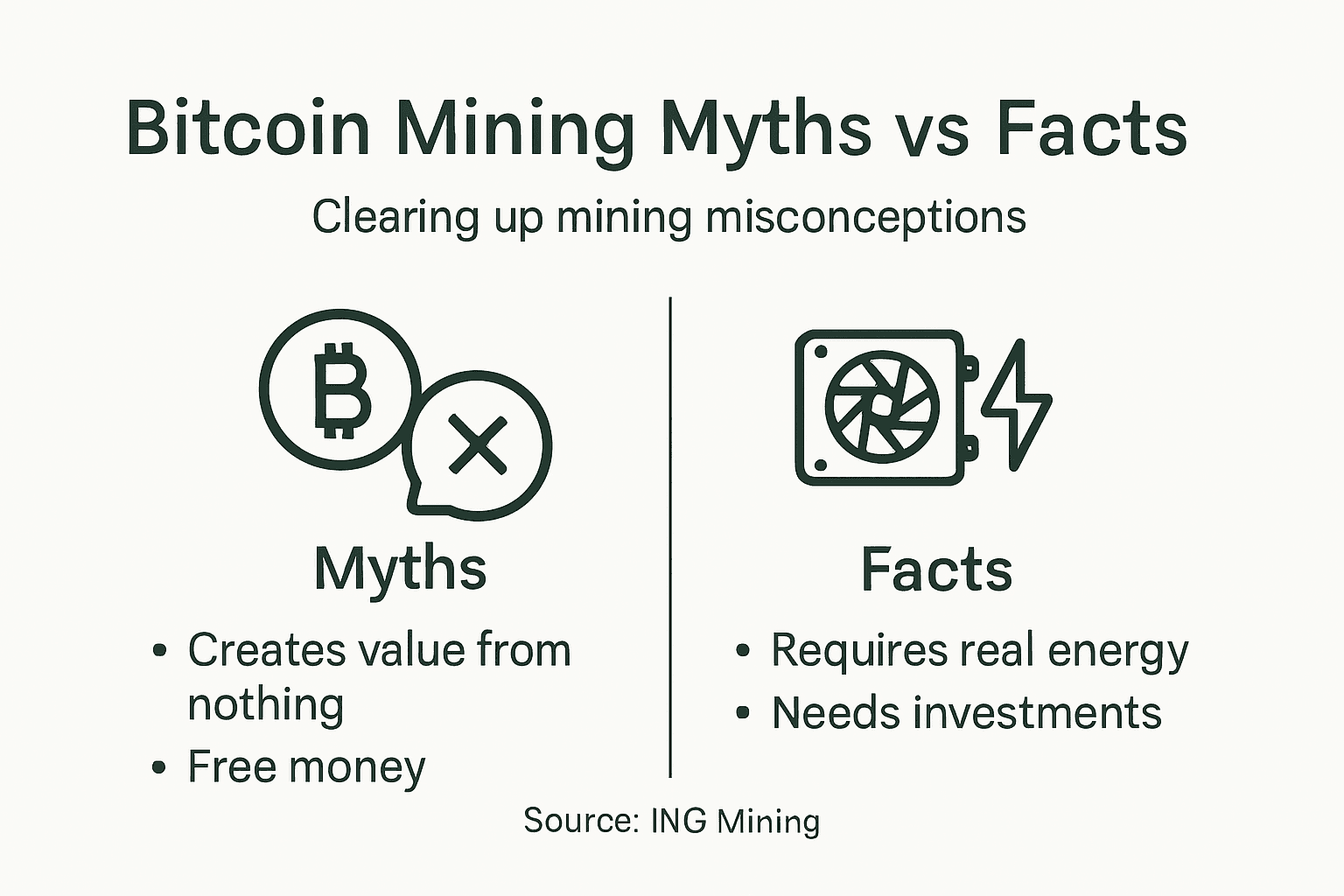 Bitcoin Mining Myths vs Facts

Clearing up mining misconceptions

Myths

• Creates value from nothing
• Free money

Facts

• Requires real energy
• Needs investments

Source: ING Mining