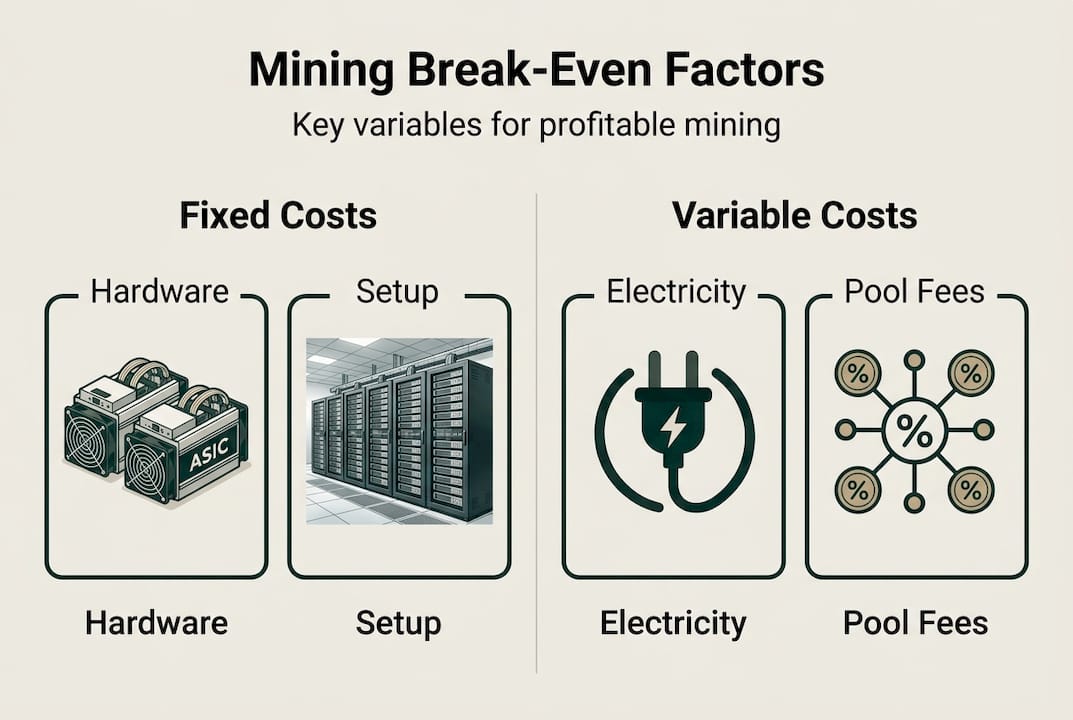 Mining Break-Even Factors

Key variables for profitable mining

Fixed Costs

Hardware

ASIC

Hardware

Setup

Setup

Variable Costs

Electricity

Electricity

Pool Fees

%

%

%

%

%

Pool Fees